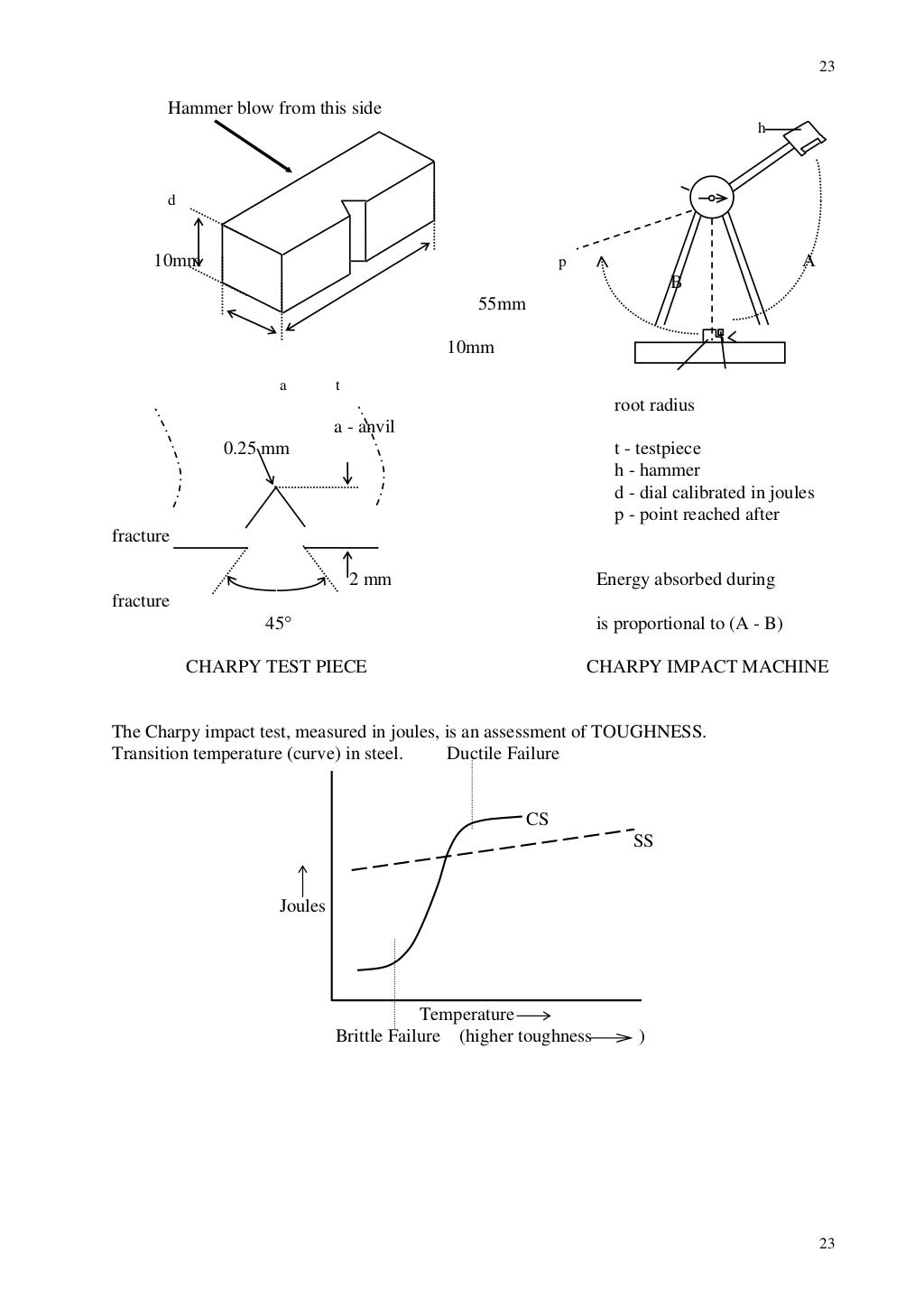 23

Hammer blow from this side

h

d

10mm

p

A

B

55mm

10mm

a t

root radius

a - anvil

0.25 mm

t - testpiece
h - hammer
d - dial calibrated in joules
p - point reached after

fracture

2 mm

Energy absorbed during

fracture

45°

is proportional to (A - B)

CHARPY TEST PIECE

CHARPY IMPACT MACHINE

The Charpy impact test, measured in joules, is an assessment of TOUGHNESS.
Transition temperature (curve) in steel. Ductile Failure

CS

SS

Joules

Temperature
Brittle Failure (higher toughness )

23