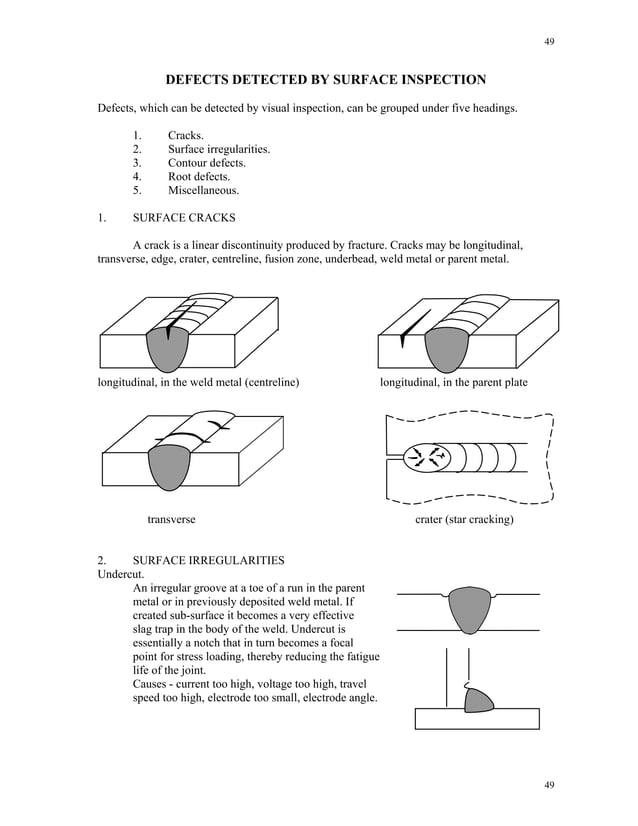 49

DEFECTS DETECTED BY SURFACE INSPECTION

Defects, which can be detected by visual inspection, can be grouped under five headings.

1. Cracks.
2. Surface irregularities.
3. Contour defects.
4. Root defects.
5. Miscellaneous.

1. SURFACE CRACKS

A crack is a linear discontinuity produced by fracture. Cracks may be longitudinal, transverse, edge, crater, centreline, fusion zone, underbead, weld metal or parent metal.

longitudinal, in the weld metal (centreline)

longitudinal, in the parent plate

transverse

crater (star cracking)

2. SURFACE IRREGULARITIES
Undercut.
An irregular groove at a toe of a run in the parent metal or in previously deposited weld metal. If created sub-surface it becomes a very effective slag trap in the body of the weld. Undercut is essentially a notch that in turn becomes a focal point for stress loading, thereby reducing the fatigue life of the joint.
Causes - current too high, voltage too high, travel speed too high, electrode too small, electrode angle.

49