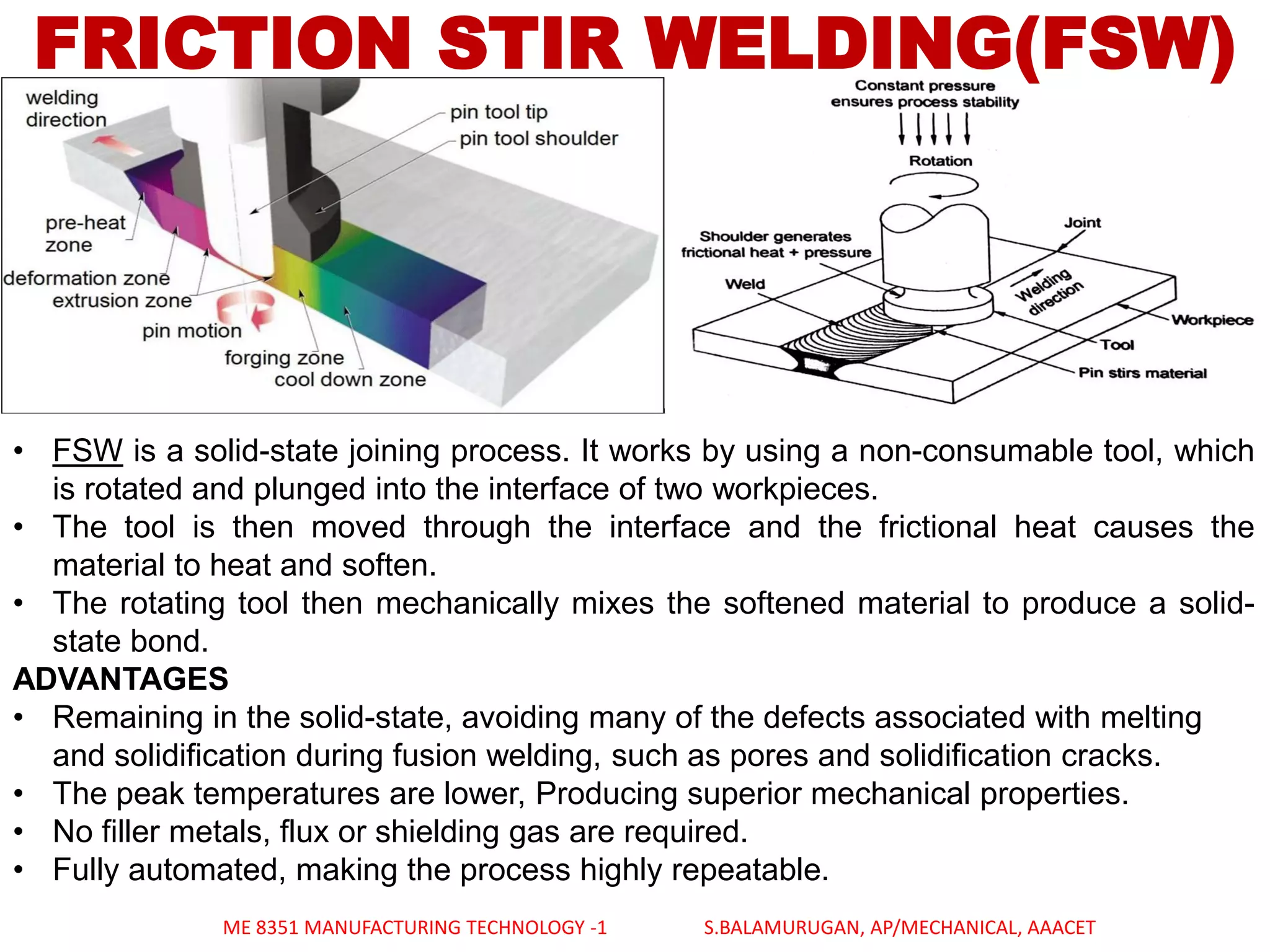 FRICTION STIR WELDING(FSW)

welding direction

pin tool tip

pin tool shoulder

pre-heat zone

deformation zone

extrusion zone

pin motion

forging zone

cool down zone

Constant pressure ensures process stability

Rotation

Joint

Shoulder generates frictional heat + pressure

Weld

Welding direction

Workpiece

Tool

Pin stirs material

• FSW is a solid-state joining process. It works by using a non-consumable tool, which is rotated and plunged into the interface of two workpieces.
• The tool is then moved through the interface and the frictional heat causes the material to heat and soften.
• The rotating tool then mechanically mixes the softened material to produce a solid-state bond.

ADVANTAGES
• Remaining in the solid-state, avoiding many of the defects associated with melting and solidification during fusion welding, such as pores and solidification cracks.
• The peak temperatures are lower, Producing superior mechanical properties.
• No filler metals, flux or shielding gas are required.
• Fully automated, making the process highly repeatable.

ME 8351 MANUFACTURING TECHNOLOGY -1 S.BALAMURUGAN, AP/MECHANICAL, AAACET