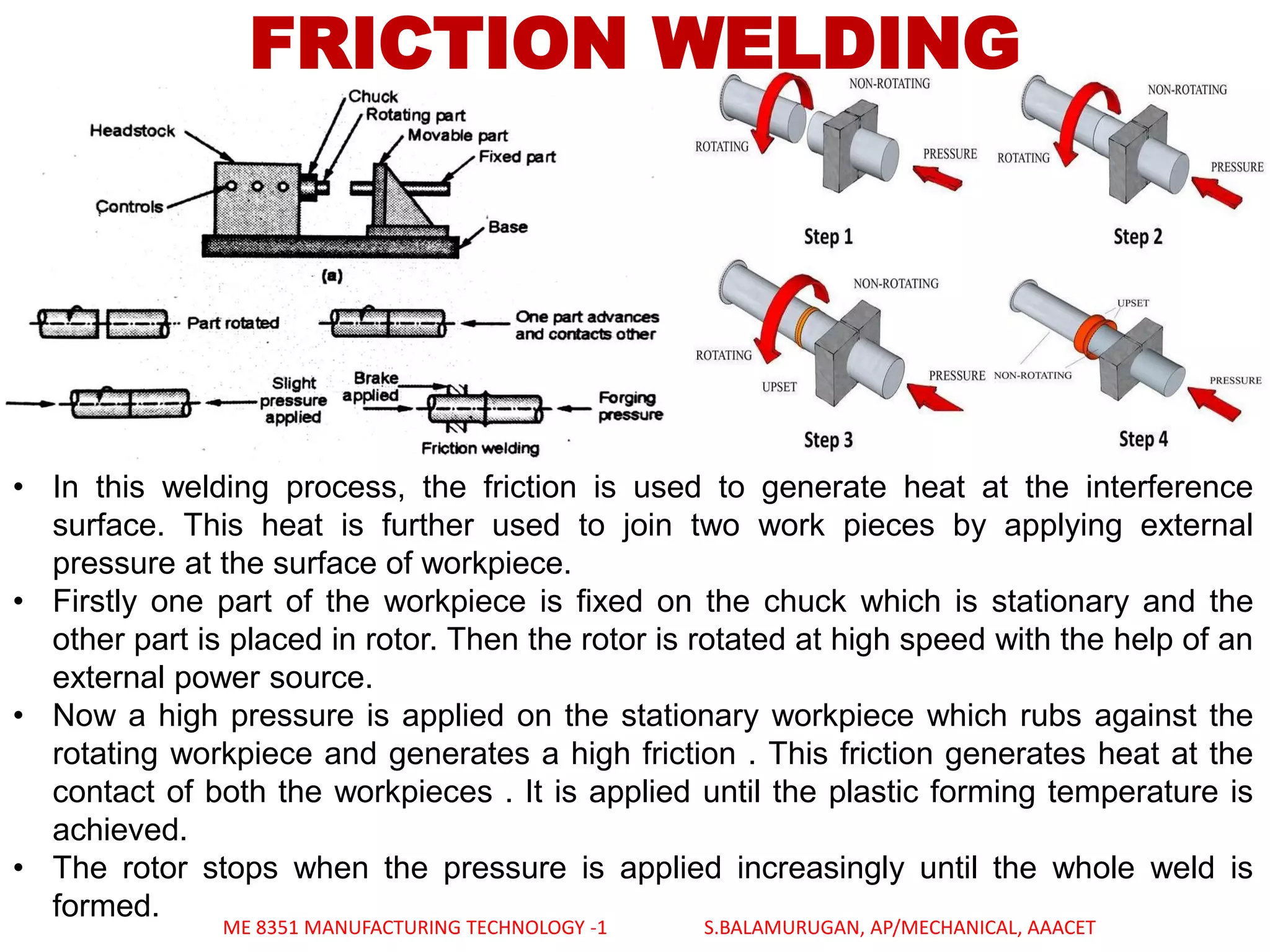 FRICTION WELDING

Chuck
Rotating part
Movable part
Fixed part
Headstock
Controls
Base
(a)

Part rotated
One part advances and contacts other
Slight pressure applied
Brake applied
Forging pressure
Friction welding

NON-ROTATING
ROTATING
PRESSURE
Step 1

NON-ROTATING
ROTATING
PRESSURE
Step 2

NON-ROTATING
ROTATING
UPSET
PRESSURE
Step 3

UPSET
NON-ROTATING
PRESSURE
Step 4

• In this welding process, the friction is used to generate heat at the interference surface. This heat is further used to join two work pieces by applying external pressure at the surface of workpiece.
• Firstly one part of the workpiece is fixed on the chuck which is stationary and the other part is placed in rotor. Then the rotor is rotated at high speed with the help of an external power source.
• Now a high pressure is applied on the stationary workpiece which rubs against the rotating workpiece and generates a high friction . This friction generates heat at the contact of both the workpieces . It is applied until the plastic forming temperature is achieved.
• The rotor stops when the pressure is applied increasingly until the whole weld is formed.

ME 8351 MANUFACTURING TECHNOLOGY -1 S.BALAMURUGAN, AP/MECHANICAL, AAACET