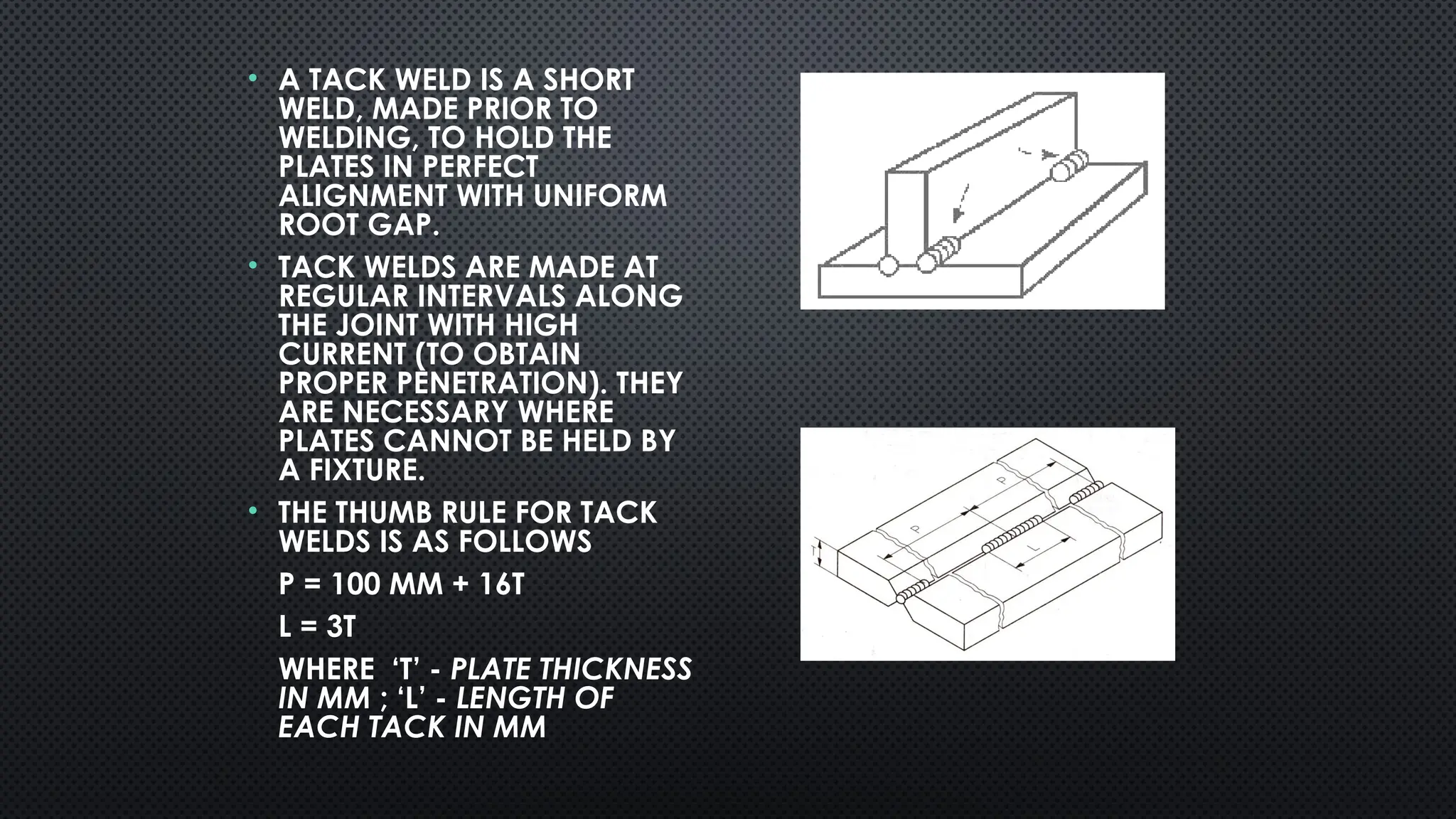 • A TACK WELD IS A SHORT WELD, MADE PRIOR TO WELDING, TO HOLD THE PLATES IN PERFECT ALIGNMENT WITH UNIFORM ROOT GAP.

• TACK WELDS ARE MADE AT REGULAR INTERVALS ALONG THE JOINT WITH HIGH CURRENT (TO OBTAIN PROPER PENETRATION). THEY ARE NECESSARY WHERE PLATES CANNOT BE HELD BY A FIXTURE.

• THE THUMB RULE FOR TACK WELDS IS AS FOLLOWS

P = 100 MM + 16T

L = 3T

WHERE 'T' - PLATE THICKNESS IN MM ; 'L' - LENGTH OF EACH TACK IN MM

P

P

L

T