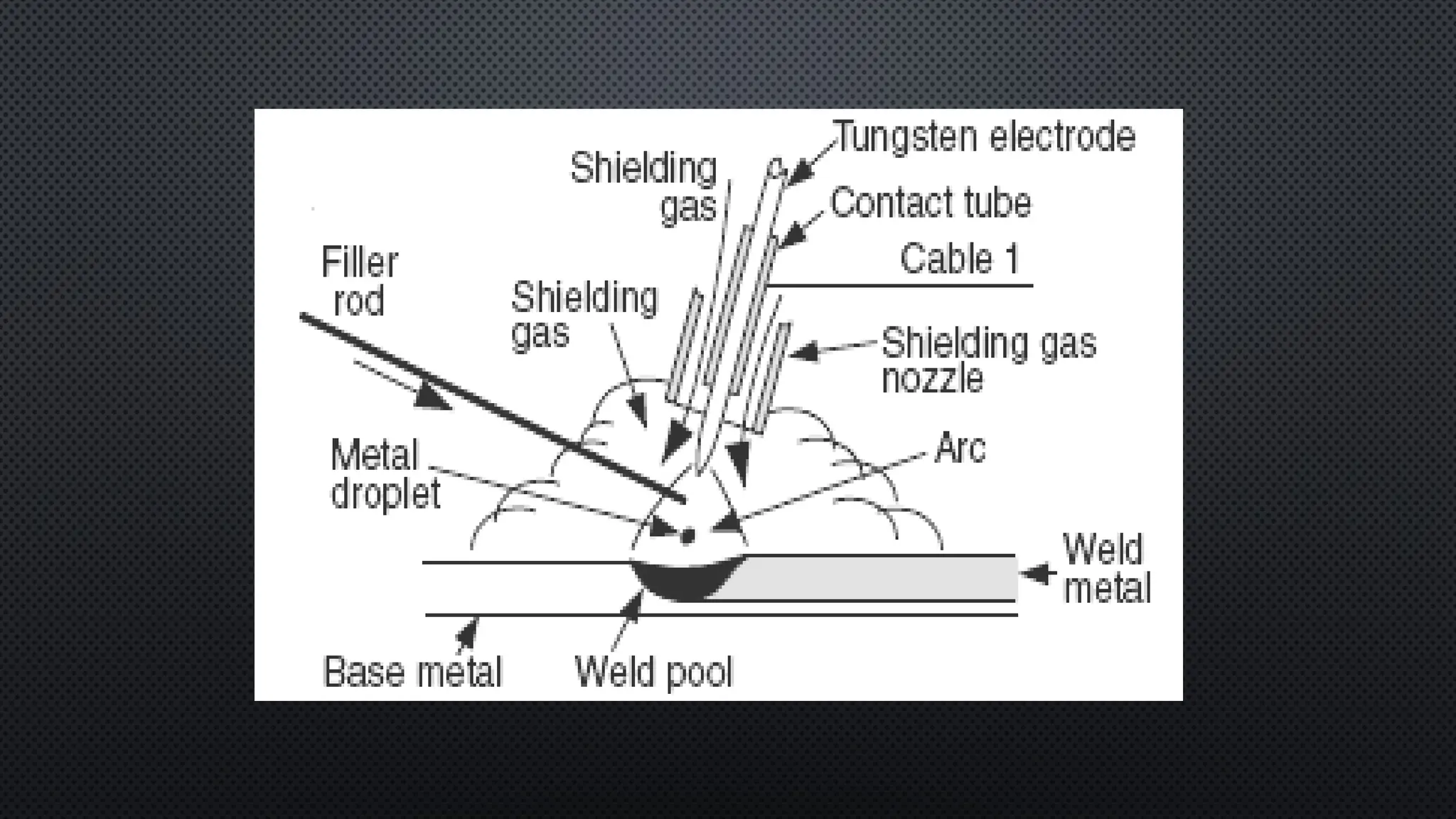 Tungsten electrode
Shielding gas
Contact tube
Cable 1
Filler rod
Shielding gas
Shielding gas nozzle
Metal droplet
Arc
Weld metal
Base metal
Weld pool