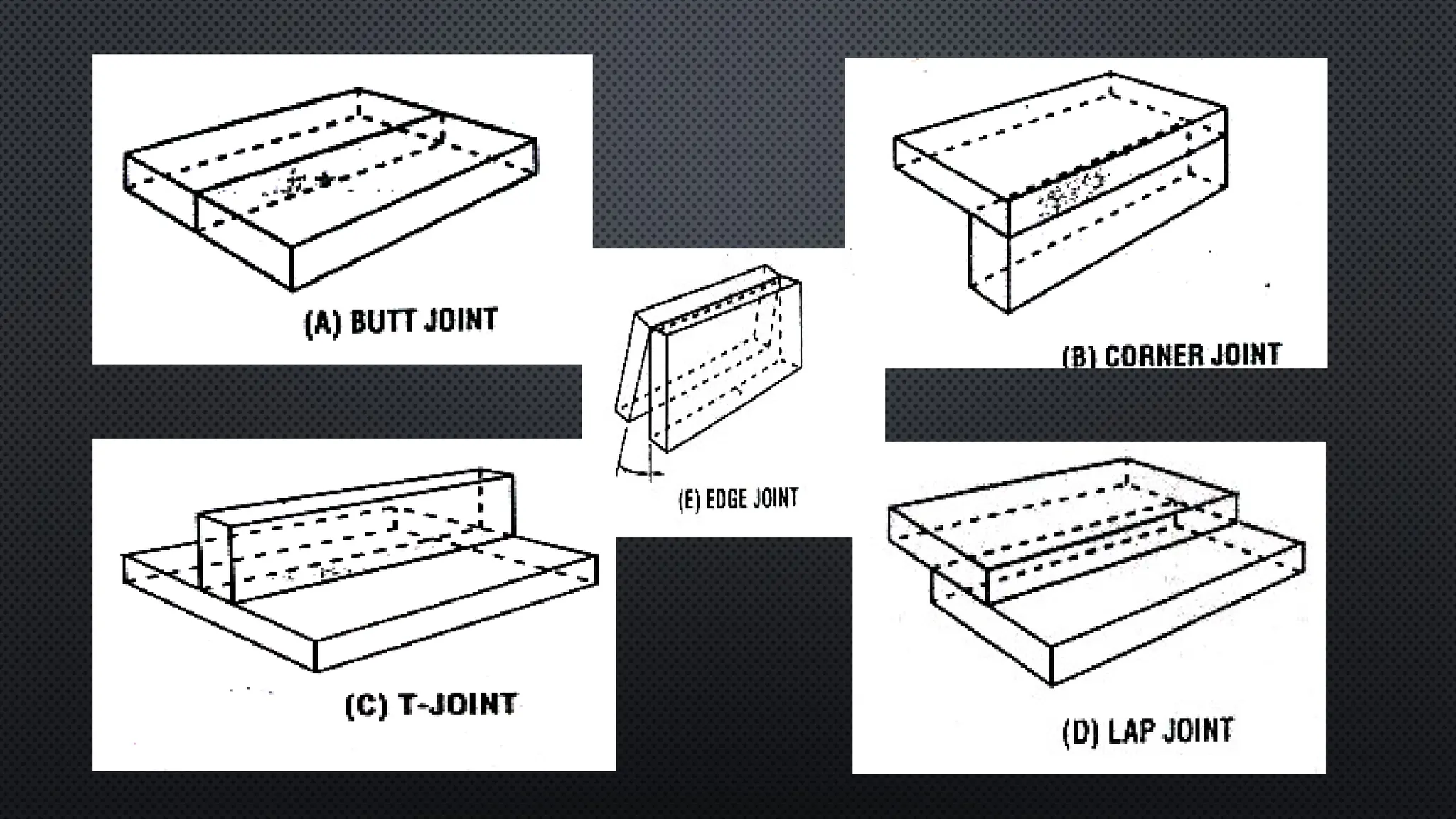 (A) BUTT JOINT

(B) CORNER JOINT

(E) EDGE JOINT

(C) T-JOINT

(D) LAP JOINT