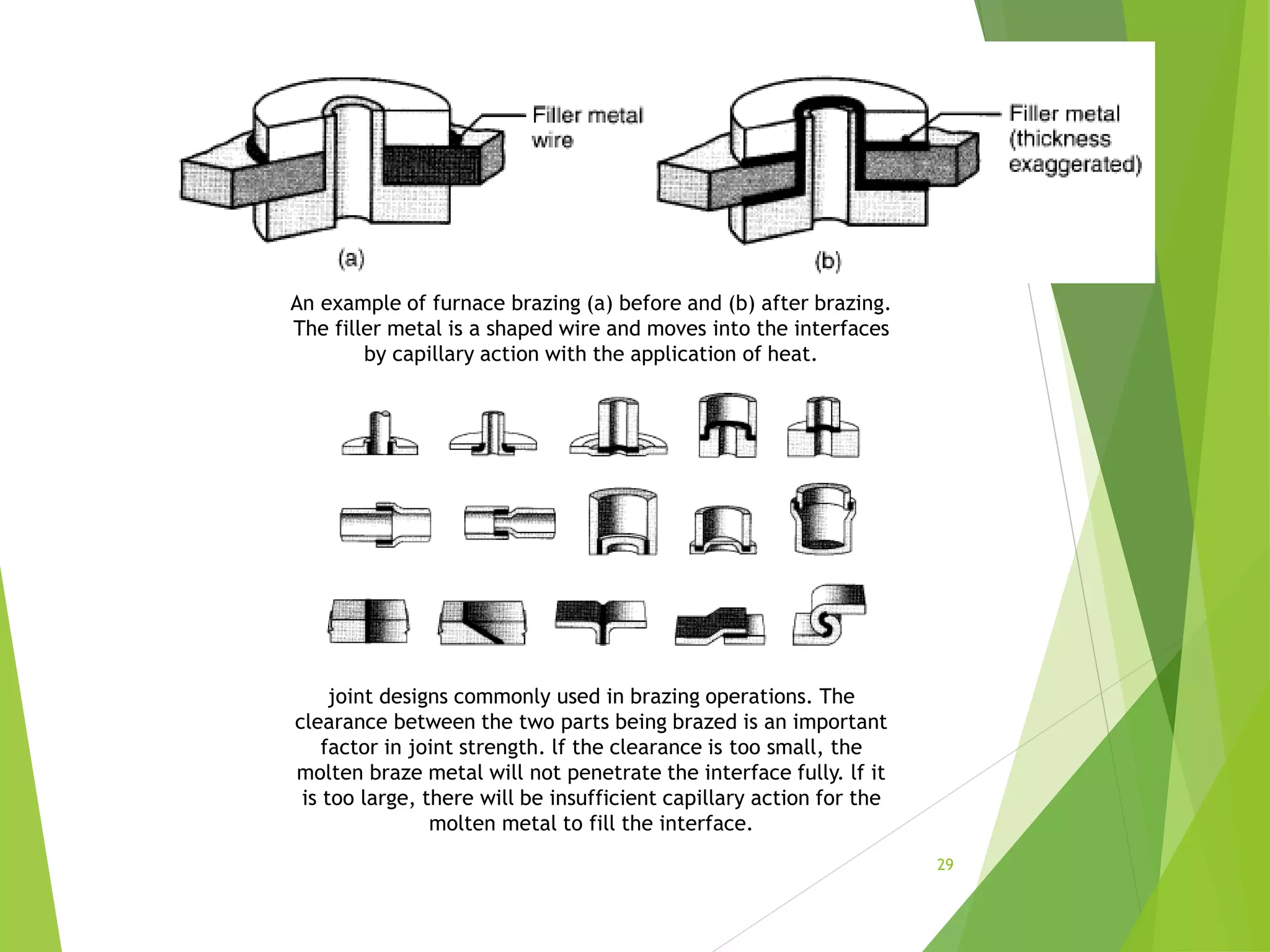 Filler metal wire

(a)

Filler metal (thickness exaggerated)

(b)

An example of furnace brazing (a) before and (b) after brazing. The filler metal is a shaped wire and moves into the interfaces by capillary action with the application of heat.

joint designs commonly used in brazing operations. The clearance between the two parts being brazed is an important factor in joint strength. lf the clearance is too small, the molten braze metal will not penetrate the interface fully. lf it is too large, there will be insufficient capillary action for the molten metal to fill the interface.

29