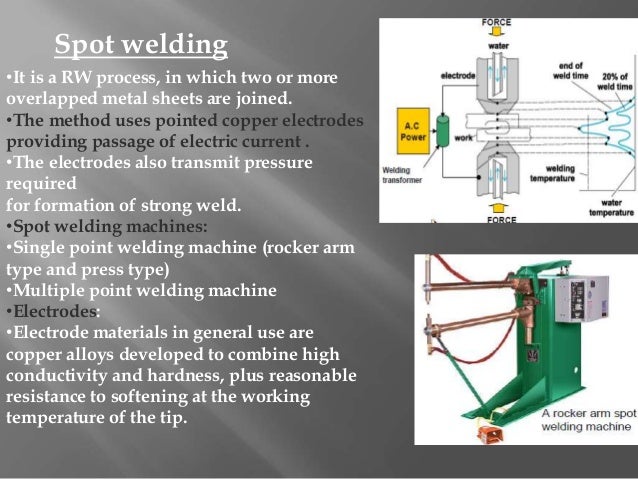 Spot welding

•It is a RW process, in which two or more overlapped metal sheets are joined.
•The method uses pointed copper electrodes providing passage of electric current .
•The electrodes also transmit pressure required
for formation of strong weld.
•Spot welding machines:
•Single point welding machine (rocker arm type and press type)
•Multiple point welding machine
•Electrodes:
•Electrode materials in general use are copper alloys developed to combine high conductivity and hardness, plus reasonable resistance to softening at the working temperature of the tip.

FORCE
water
electrode
end of weld time
20% of weld time
A.C Power
work
Welding transformer
welding temperature
water temperature
FORCE

A rocker arm spot welding machine