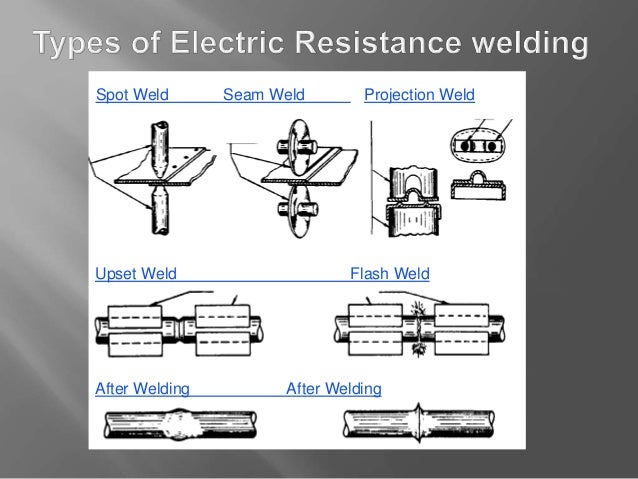 Types of Electric Resistance welding

Spot Weld

Seam Weld

Projection Weld

Upset Weld

Flash Weld

After Welding

After Welding