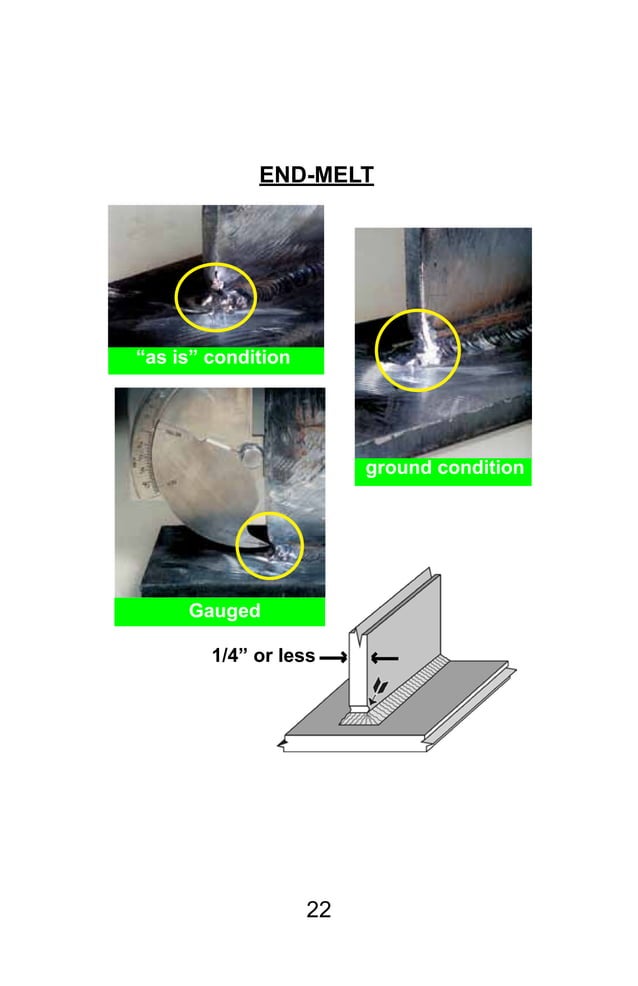 END-MELT

“as is” condition

ground condition

Gauged

1/4” or less

22