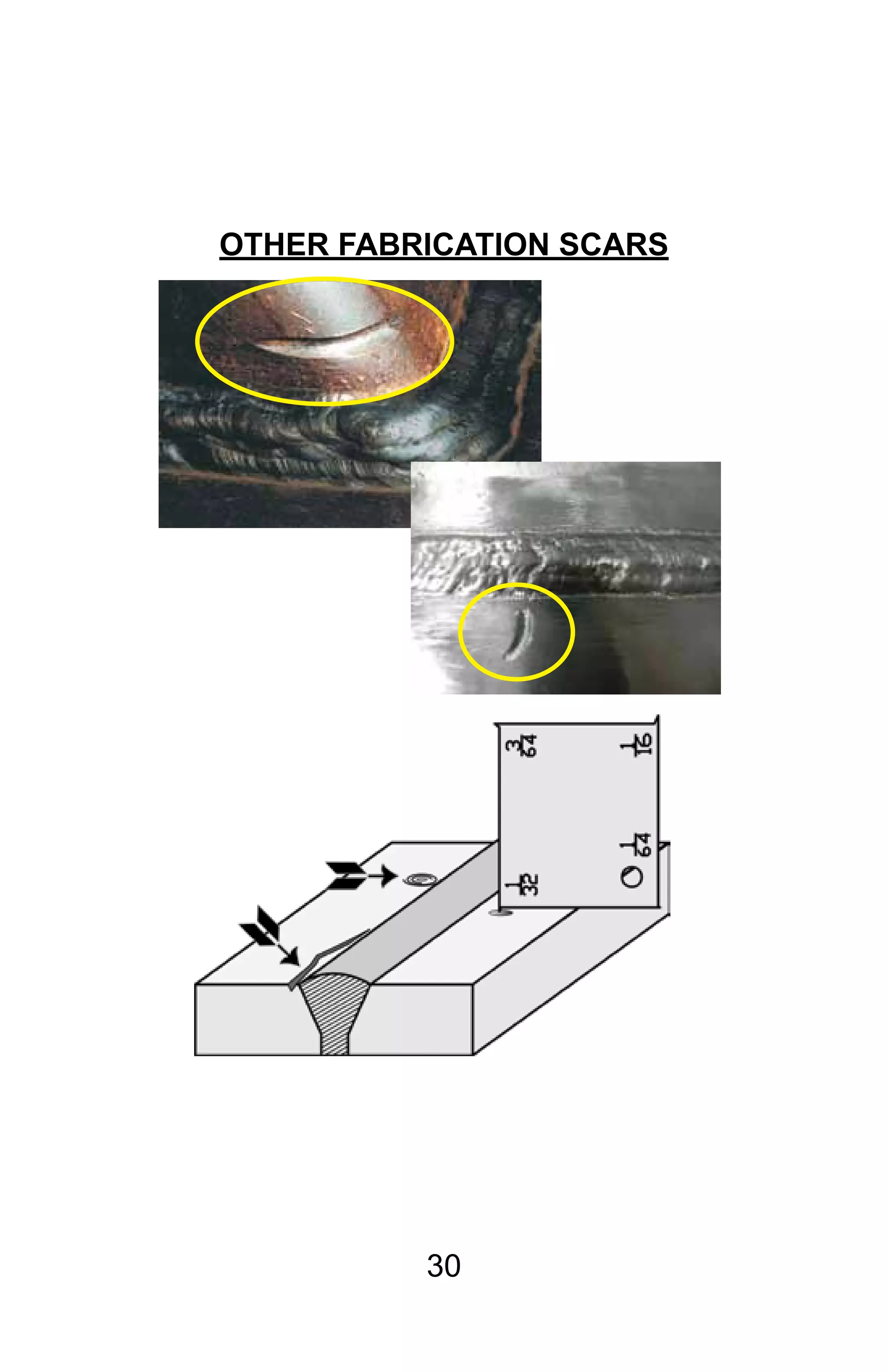 OTHER FABRICATION SCARS

$\frac{3}{64}$

$\frac{1}{16}$

$\frac{1}{32}$

$\frac{1}{64}$

30