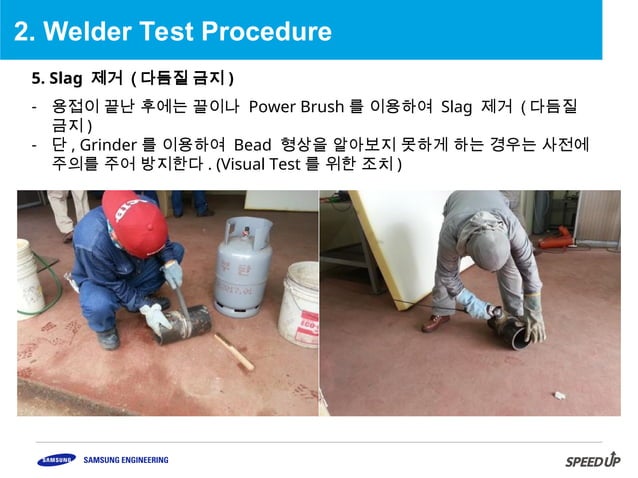 2. Welder Test Procedure

5. Slag 제거 ( 다듬질 금지 )

- 용접이 끝난 후에는 끌이나 Power Brush 를 이용하여 Slag 제거 ( 다듬질 금지 )
- 단 , Grinder 를 이용하여 Bead 형상을 알아보지 못하게 하는 경우는 사전에 주의를 주어 방지한다 . (Visual Test 를 위한 조치 )

SAMSUNG SAMSUNG ENGINEERING

SPEEDUP