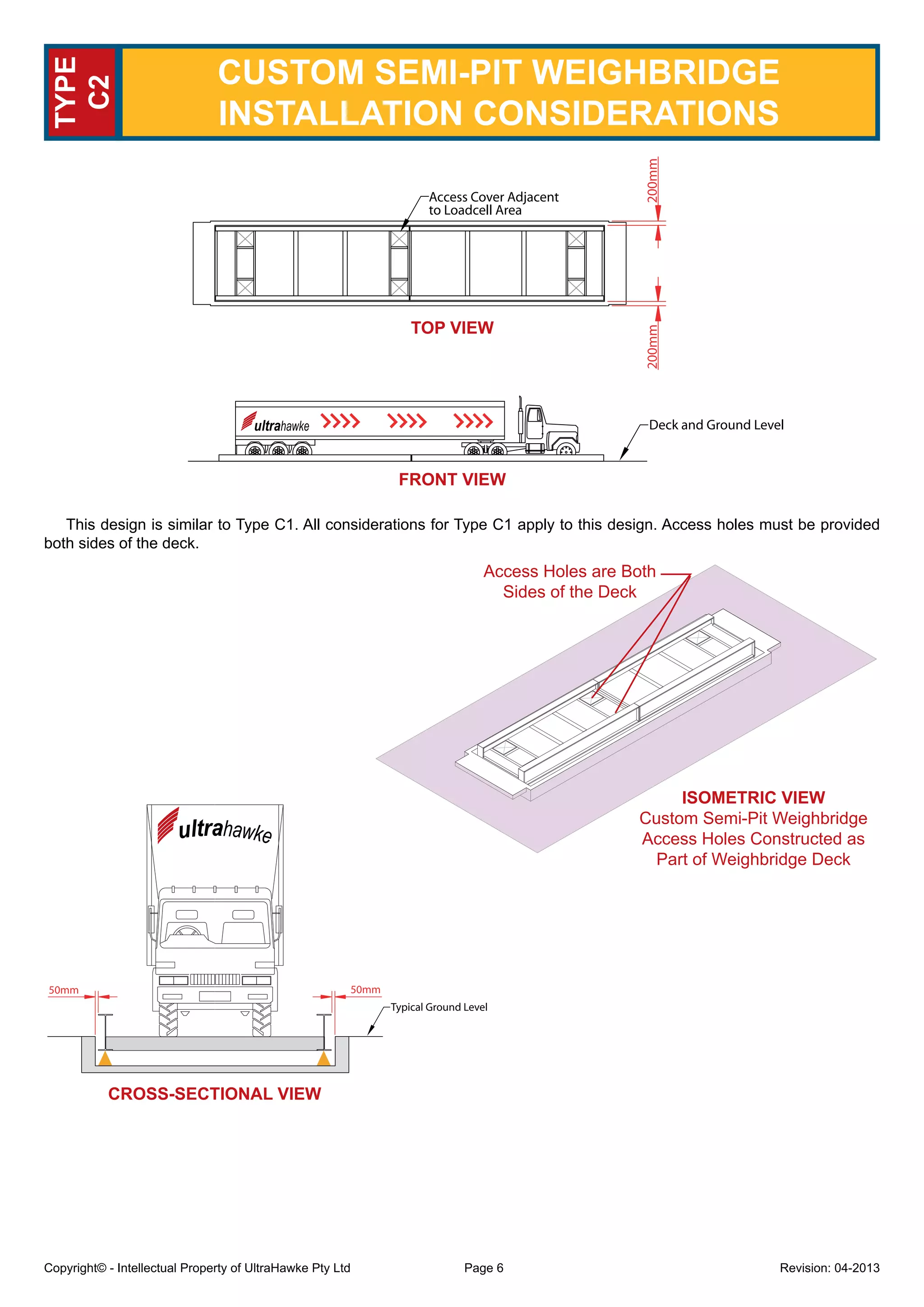 TYPE C2

CUSTOM SEMI-PIT WEIGHBRIDGE INSTALLATION CONSIDERATIONS

Access Cover Adjacent to Loadcell Area

200mm

200mm

TOP VIEW

ultrahawke

Deck and Ground Level

FRONT VIEW

This design is similar to Type C1. All considerations for Type C1 apply to this design. Access holes must be provided both sides of the deck.

Access Holes are Both Sides of the Deck

ISOMETRIC VIEW
Custom Semi-Pit Weighbridge Access Holes Constructed as Part of Weighbridge Deck

ultrahawke

50mm

50mm

Typical Ground Level

CROSS-SECTIONAL VIEW

Copyright© - Intellectual Property of UltraHawke Pty Ltd

Page 6

Revision: 04-2013