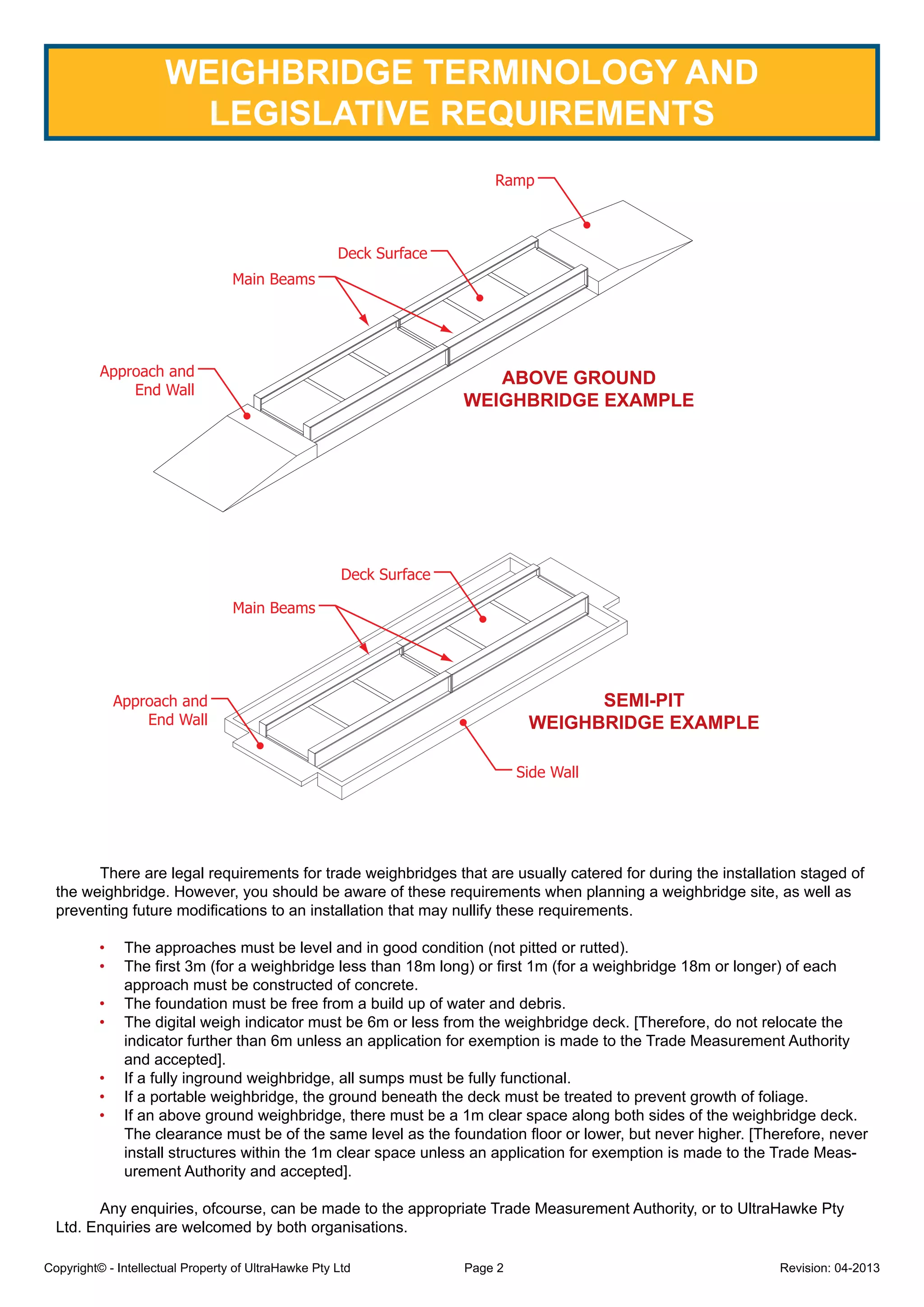 WEIGHBRIDGE TERMINOLOGY AND LEGISLATIVE REQUIREMENTS

Ramp

Deck Surface

Main Beams

Approach and End Wall

ABOVE GROUND WEIGHBRIDGE EXAMPLE

Deck Surface

Main Beams

Approach and End Wall

SEMI-PIT WEIGHBRIDGE EXAMPLE

Side Wall

There are legal requirements for trade weighbridges that are usually catered for during the installation staged of the weighbridge. However, you should be aware of these requirements when planning a weighbridge site, as well as preventing future modifications to an installation that may nullify these requirements.

• The approaches must be level and in good condition (not pitted or rutted).
• The first 3m (for a weighbridge less than 18m long) or first 1m (for a weighbridge 18m or longer) of each approach must be constructed of concrete.
• The foundation must be free from a build up of water and debris.
• The digital weigh indicator must be 6m or less from the weighbridge deck. [Therefore, do not relocate the indicator further than 6m unless an application for exemption is made to the Trade Measurement Authority and accepted].
• If a fully inground weighbridge, all sumps must be fully functional.
• If a portable weighbridge, the ground beneath the deck must be treated to prevent growth of foliage.
• If an above ground weighbridge, there must be a 1m clear space along both sides of the weighbridge deck. The clearance must be of the same level as the foundation floor or lower, but never higher. [Therefore, never install structures within the 1m clear space unless an application for exemption is made to the Trade Measurement Authority and accepted].

Any enquiries, ofcourse, can be made to the appropriate Trade Measurement Authority, or to UltraHawke Pty Ltd. Enquiries are welcomed by both organisations.

Copyright© - Intellectual Property of UltraHawke Pty Ltd Page 2 Revision: 04-2013