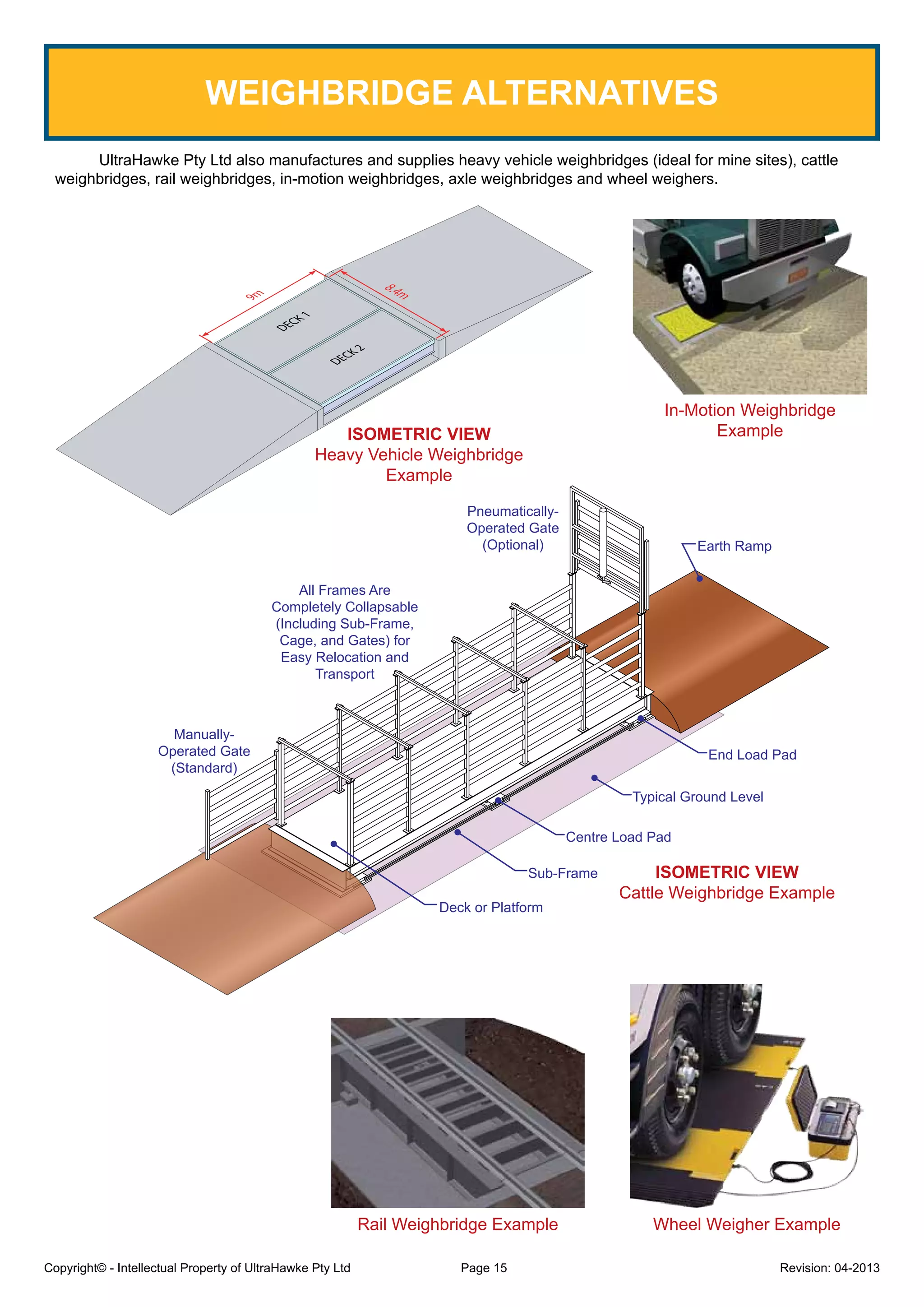 WEIGHBRIDGE ALTERNATIVES

UltraHawke Pty Ltd also manufactures and supplies heavy vehicle weighbridges (ideal for mine sites), cattle weighbridges, rail weighbridges, in-motion weighbridges, axle weighbridges and wheel weighers.

9m

8.4m

DECK 1

DECK 2

ISOMETRIC VIEW
Heavy Vehicle Weighbridge Example

In-Motion Weighbridge Example

Pneumatically-Operated Gate (Optional)

Earth Ramp

All Frames Are Completely Collapsable (Including Sub-Frame, Cage, and Gates) for Easy Relocation and Transport

Manually-Operated Gate (Standard)

End Load Pad

Typical Ground Level

Centre Load Pad

Sub-Frame

Deck or Platform

ISOMETRIC VIEW
Cattle Weighbridge Example

Rail Weighbridge Example

Wheel Weigher Example

Copyright© - Intellectual Property of UltraHawke Pty Ltd

Page 15

Revision: 04-2013