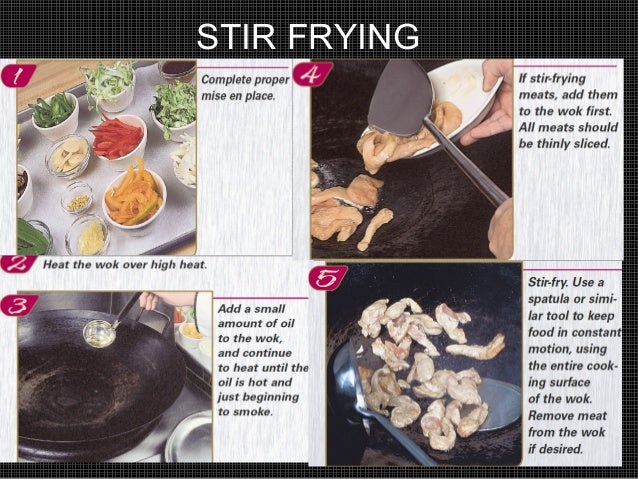 STIR FRYING

1 Complete proper mise en place.

2 Heat the wok over high heat.

3 Add a small amount of oil to the wok, and continue to heat until the oil is hot and just beginning to smoke.

4 If stir-frying meats, add them to the wok first. All meats should be thinly sliced.

5 Stir-fry. Use a spatula or similar tool to keep food in constant motion, using the entire cooking surface of the wok. Remove meat from the wok if desired.