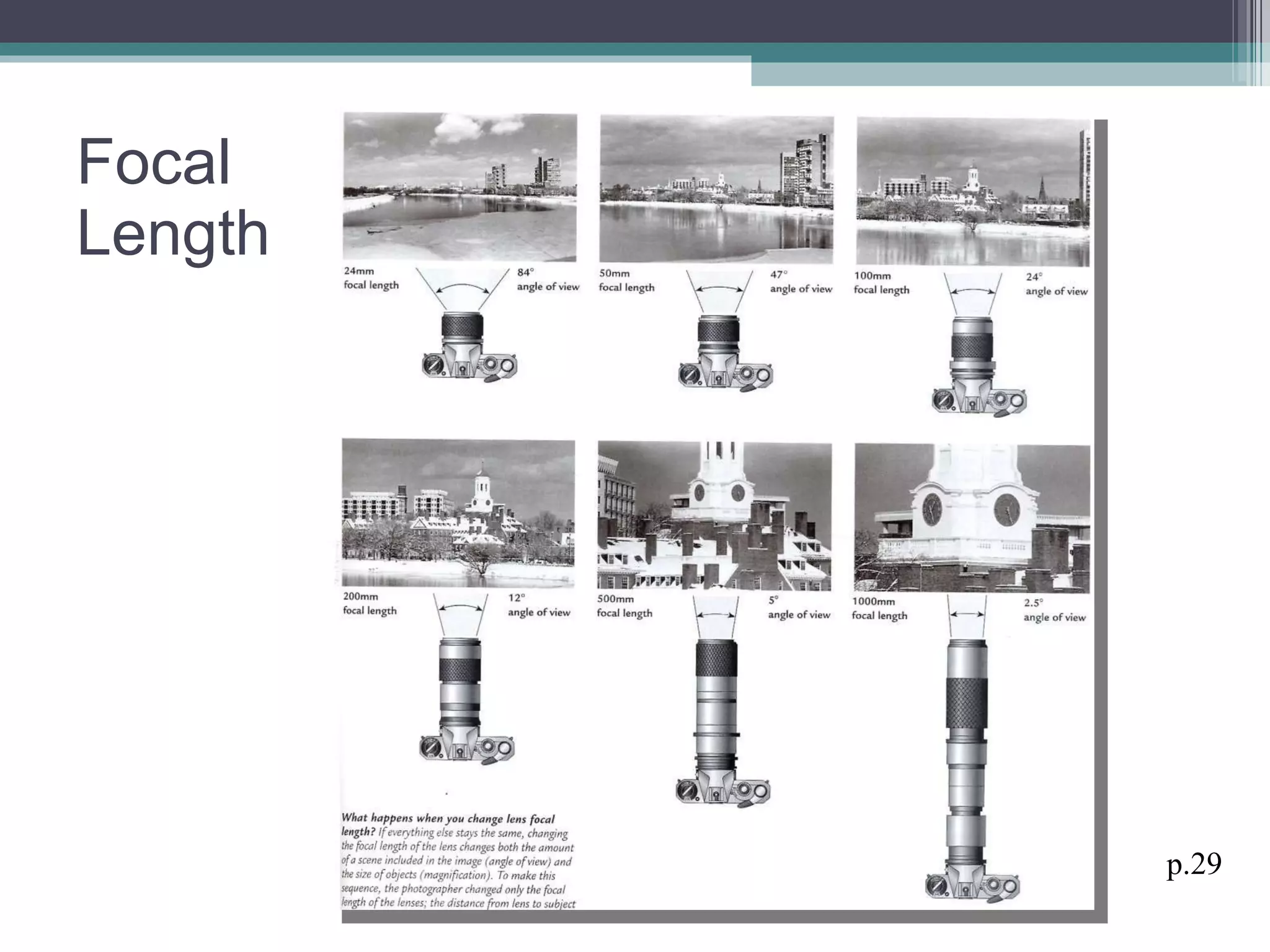 Focal Length

24mm focal length

84° angle of view

50mm focal length

47° angle of view

100mm focal length

24° angle of view

200mm focal length

12° angle of view

500mm focal length

5° angle of view

1000mm focal length

2.5° angle of view

What happens when you change lens focal length? If everything else stays the same, changing the focal length of the lens changes both the amount of a scene included in the image (angle of view) and the size of objects (magnification). To make this sequence, the photographer changed only the focal length of the lenses; the distance from lens to subject

p.29