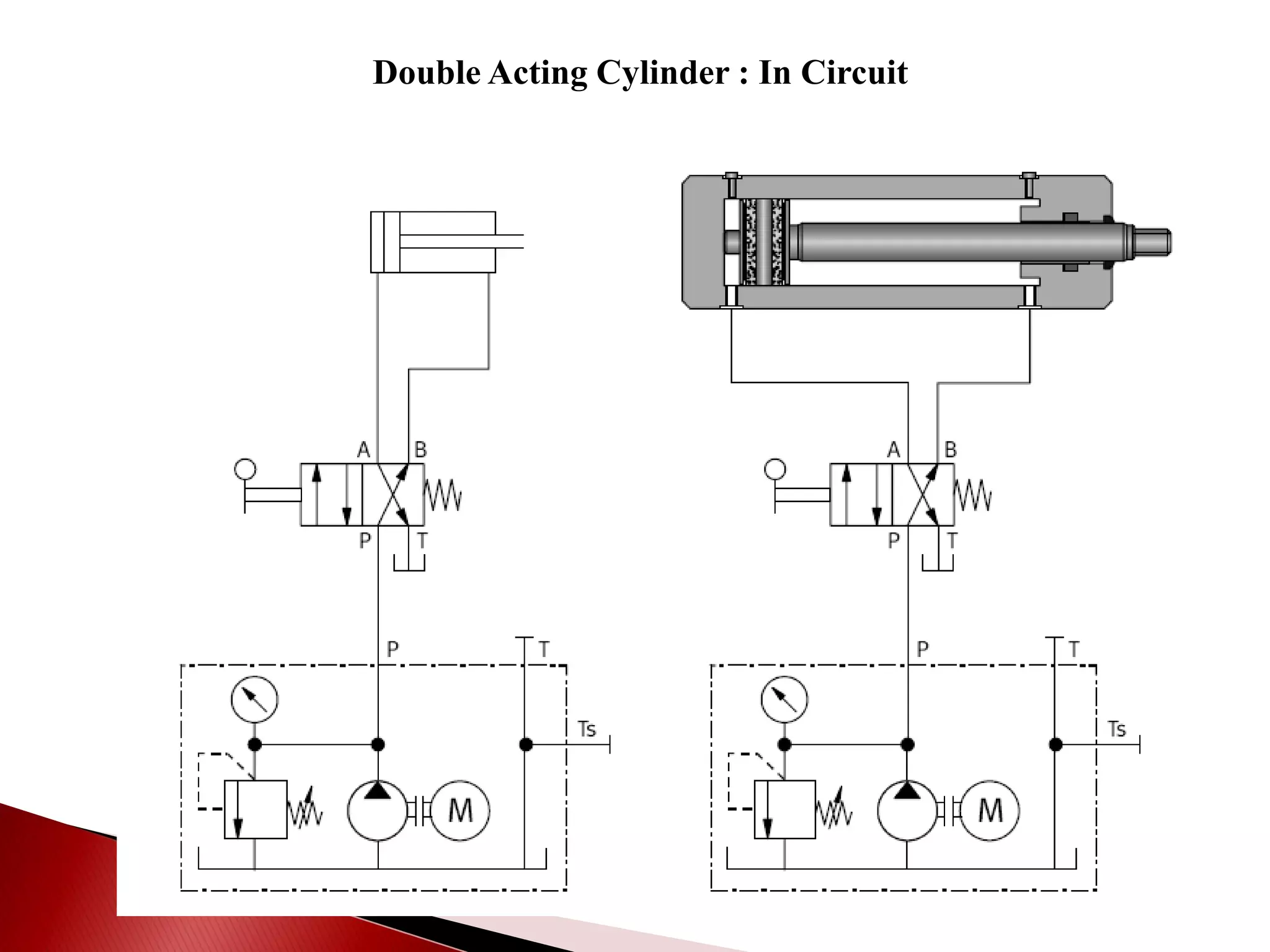 Double Acting Cylinder : In Circuit

A B
P T
P T
Ts
M

A B
P T
P T
Ts
M