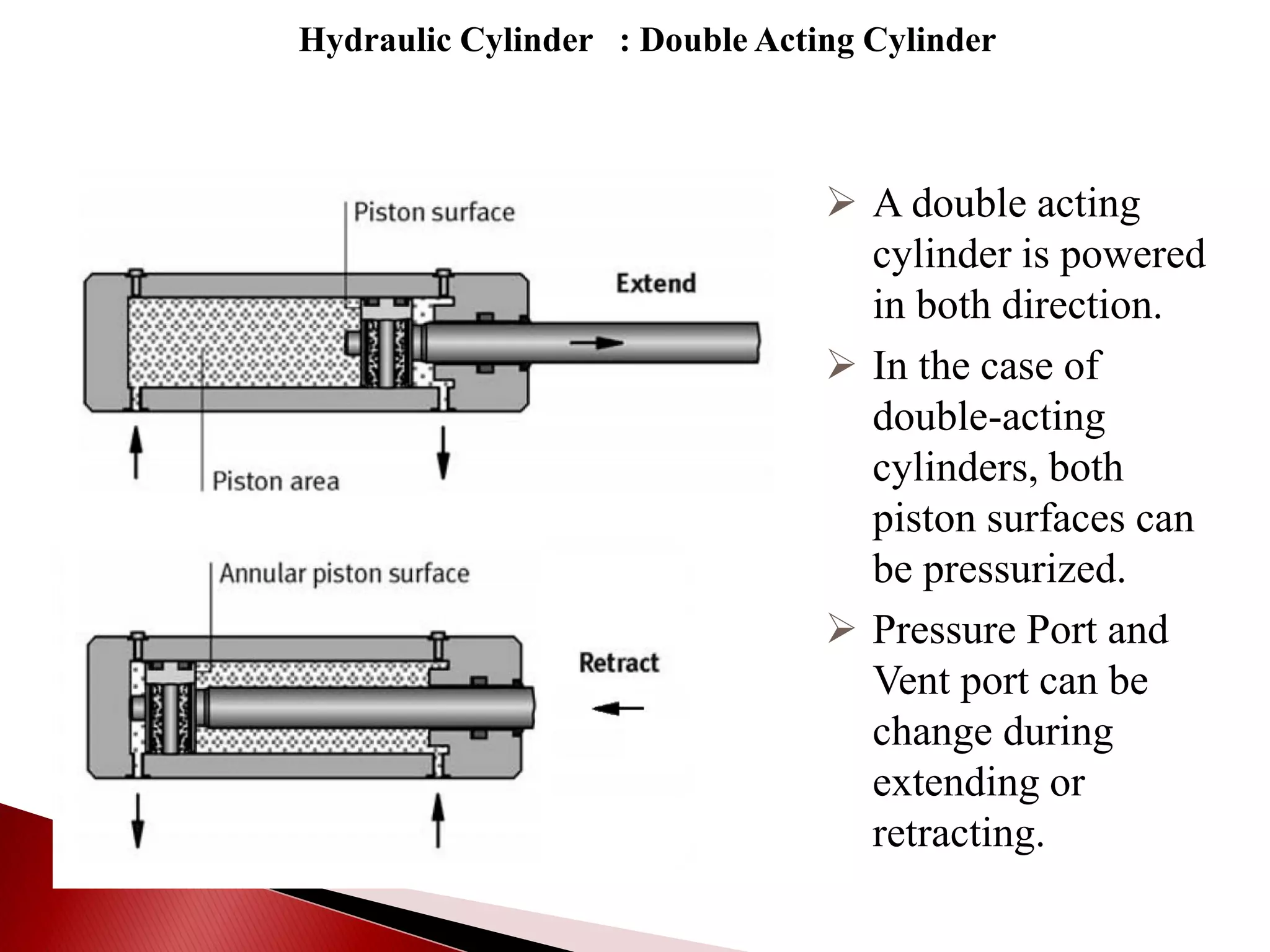 Hydraulic Cylinder : Double Acting Cylinder

Piston surface

Extend

Piston area

Annular piston surface

Retract

➢ A double acting cylinder is powered in both direction.

➢ In the case of double-acting cylinders, both piston surfaces can be pressurized.

➢ Pressure Port and Vent port can be change during extending or retracting.