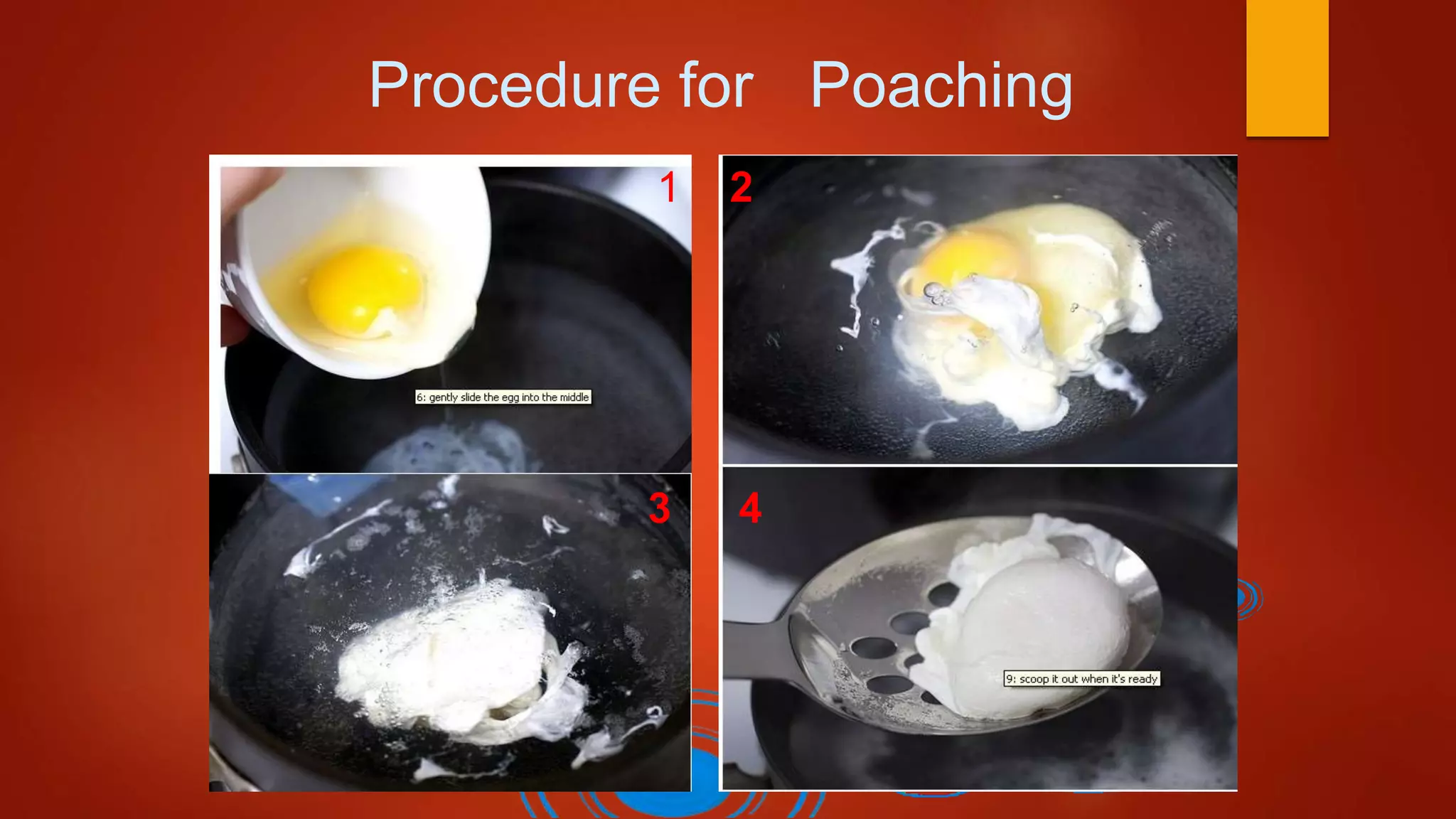 Procedure for Poaching

1

6: gently slide the egg into the middle

2

3

4

9: scoop it out when it's ready