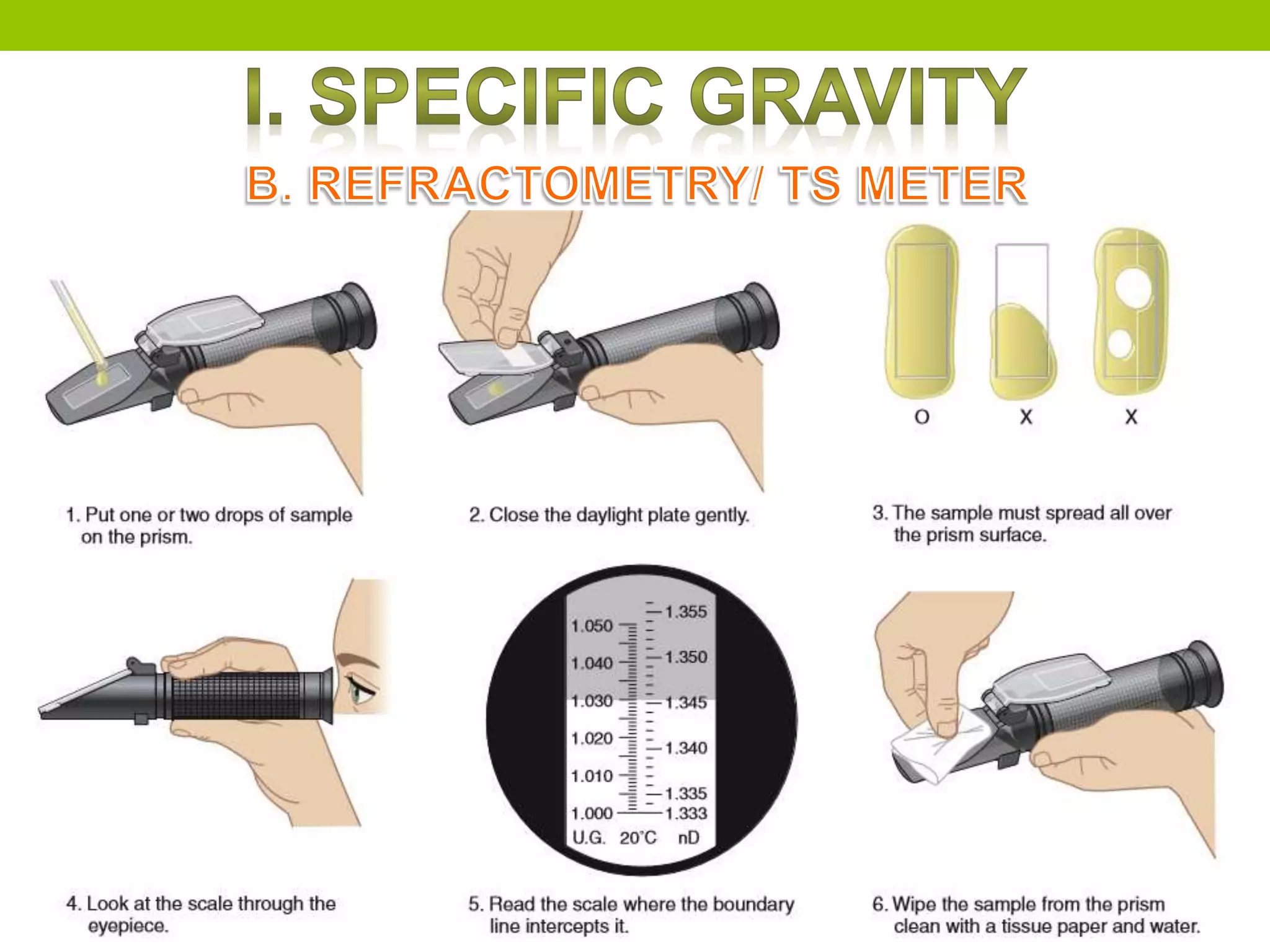 I. SPECIFIC GRAVITY

B. REFRACTOMETRY/ TS METER

O X X

1. Put one or two drops of sample on the prism.

2. Close the daylight plate gently.

3. The sample must spread all over the prism surface.

1.050
1.040
1.030
1.020
1.010
1.000
1.355
1.350
1.345
1.340
1.335
1.333
U.G. 20°C nD

4. Look at the scale through the eyepiece.

5. Read the scale where the boundary line intercepts it.

6. Wipe the sample from the prism clean with a tissue paper and water.