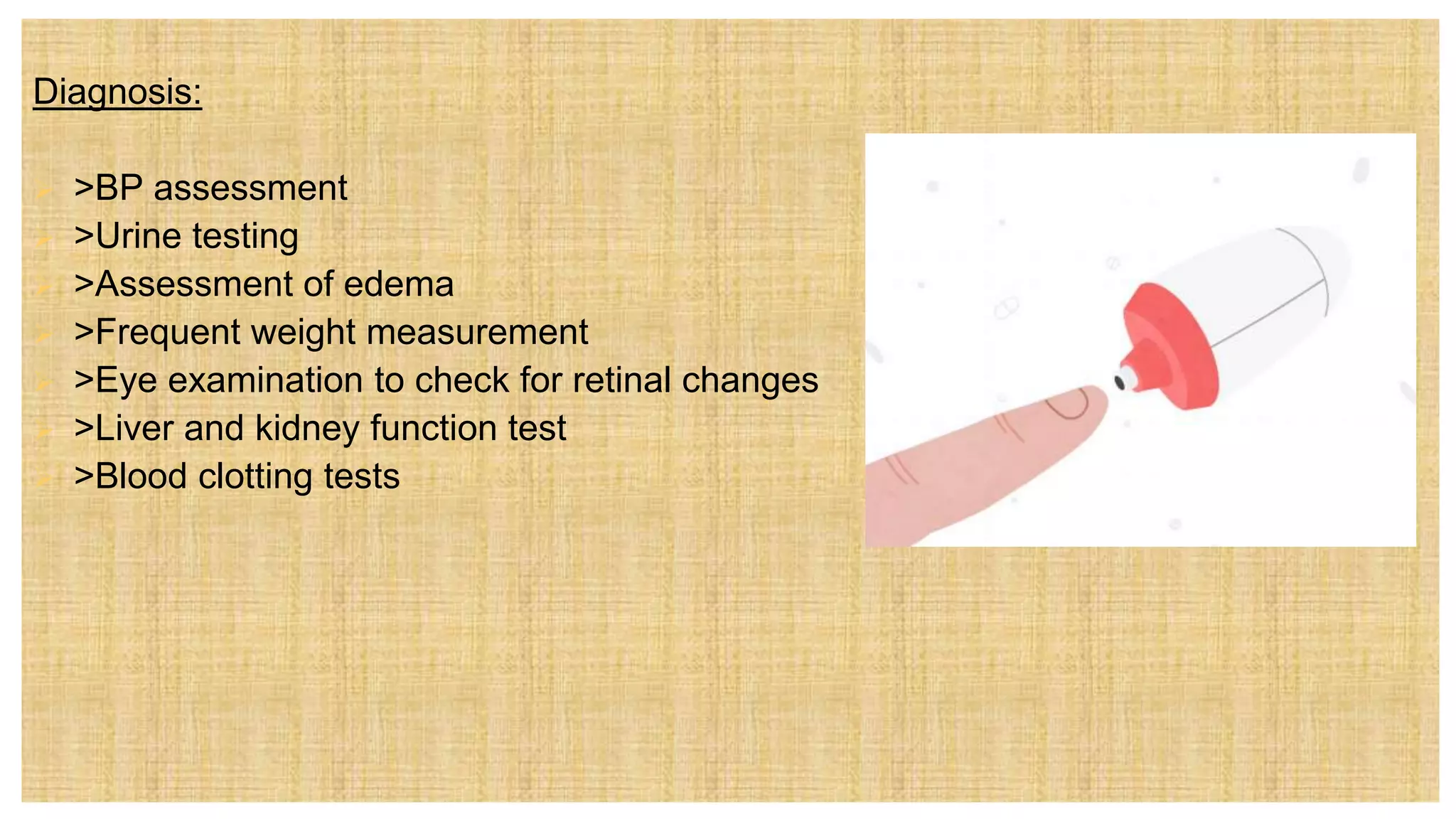 Diagnosis:

>BP assessment
>Urine testing
>Assessment of edema
>Frequent weight measurement
>Eye examination to check for retinal changes
>Liver and kidney function test
>Blood clotting tests