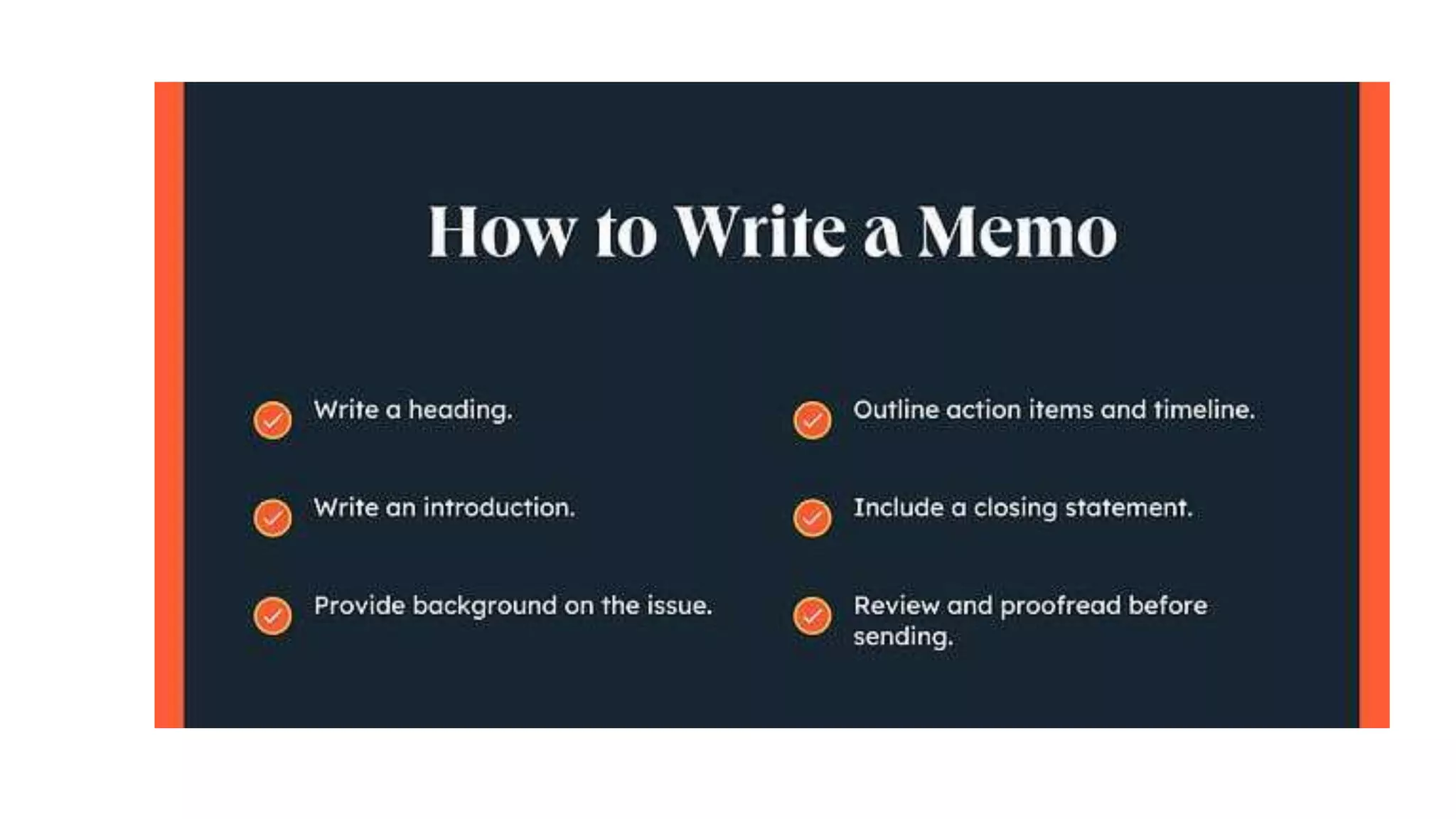 How to Write a Memo

Write a heading.

Write an introduction.

Provide background on the issue.

Outline action items and timeline.

Include a closing statement.

Review and proofread before sending.