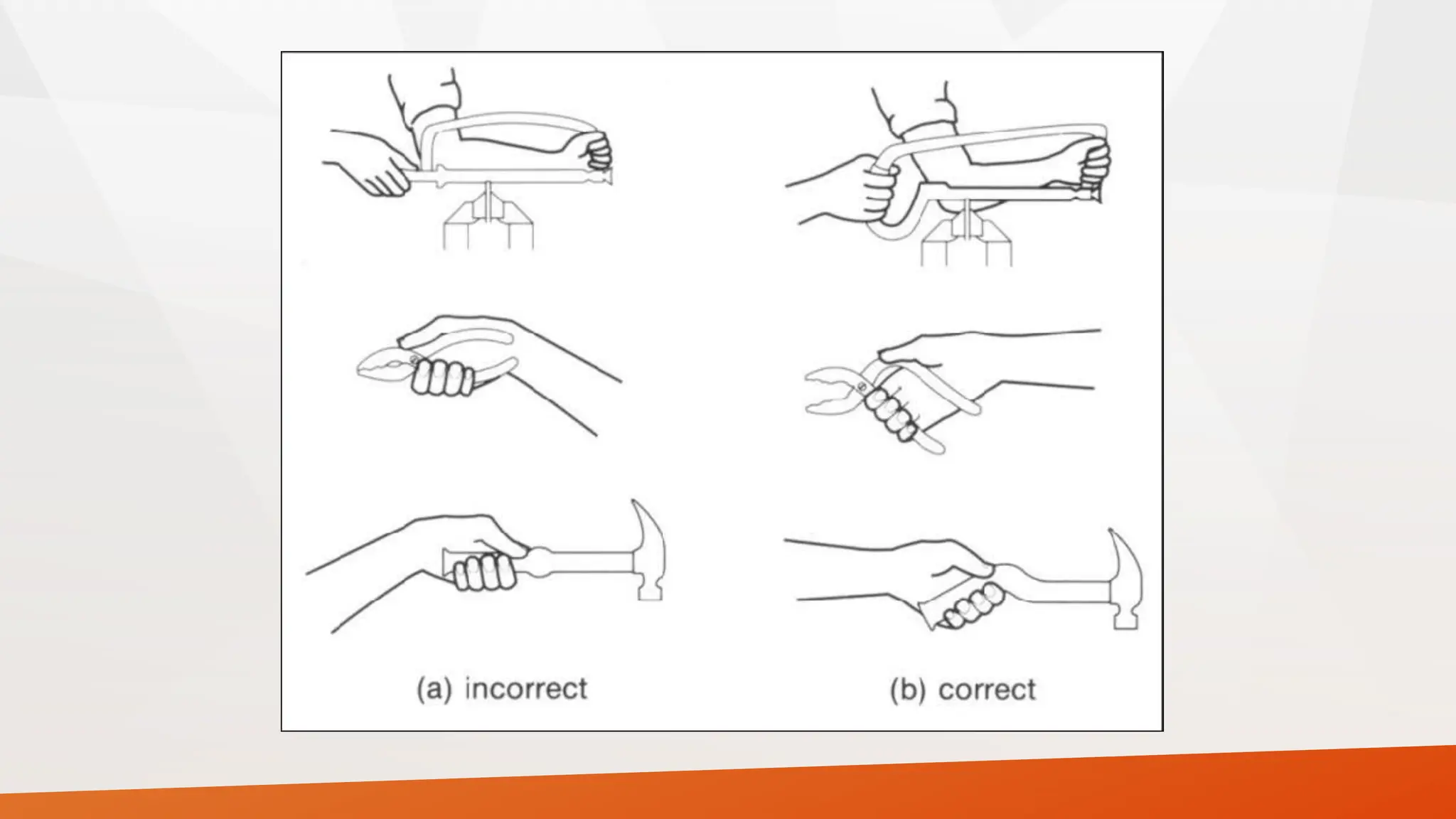 (a) incorrect

(b) correct