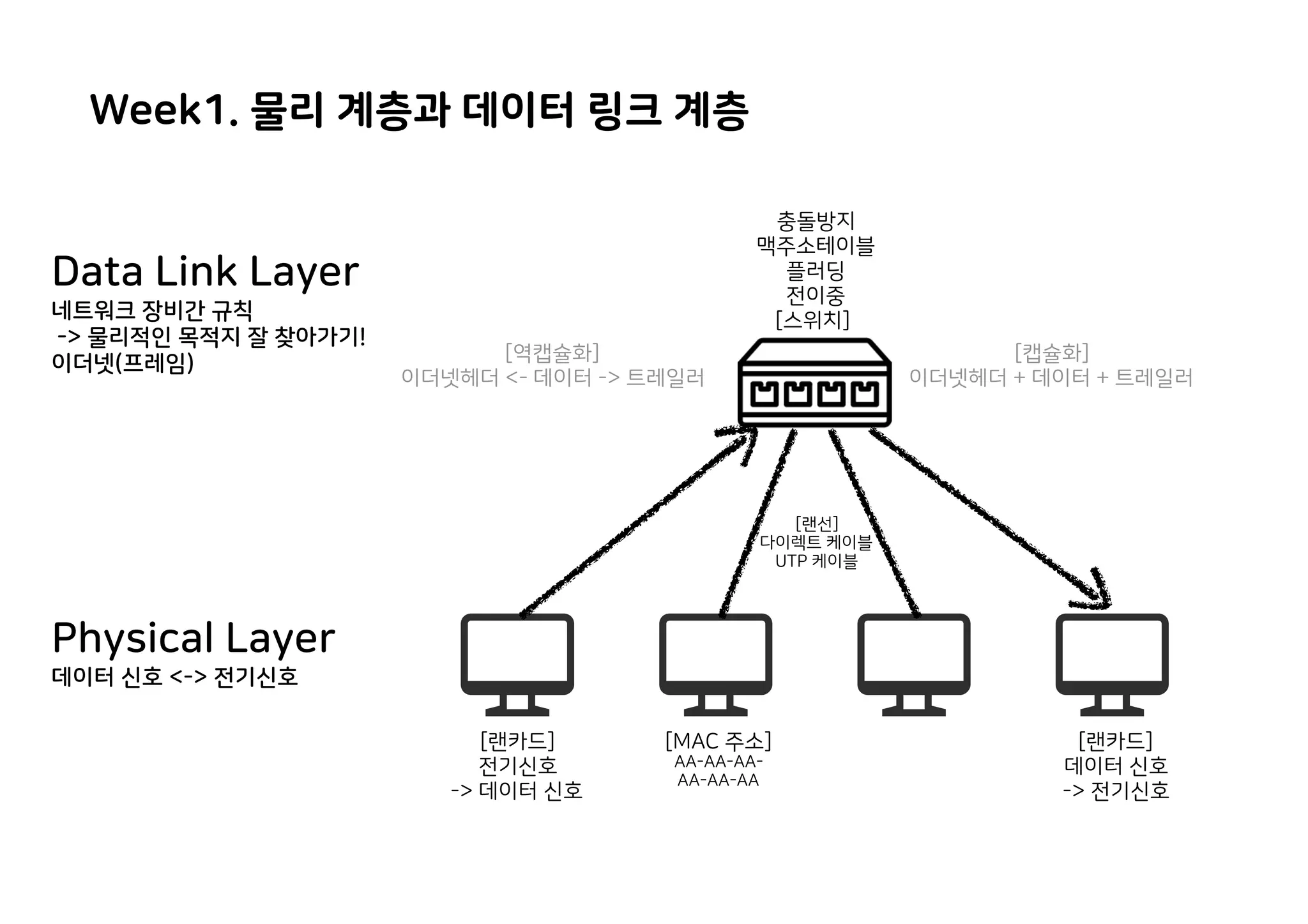 Week1. 물리 계층과 데이터 링크 계층

Data Link Layer
네트워크 장비간 규칙
-> 물리적인 목적지 잘 찾아가기!
이더넷(프레임)

충돌방지
맥주소테이블
플러딩
전이중
[스위치]

[역캡슐화]
이더넷헤더 <- 데이터 -> 트레일러

[캡슐화]
이더넷헤더 + 데이터 + 트레일러

[랜선]
다이렉트 케이블
UTP 케이블

Physical Layer
데이터 신호 <-> 전기신호

[랜카드]
전기신호
-> 데이터 신호

[MAC 주소]
AA-AA-AA-
AA-AA-AA

[랜카드]
데이터 신호
-> 전기신호