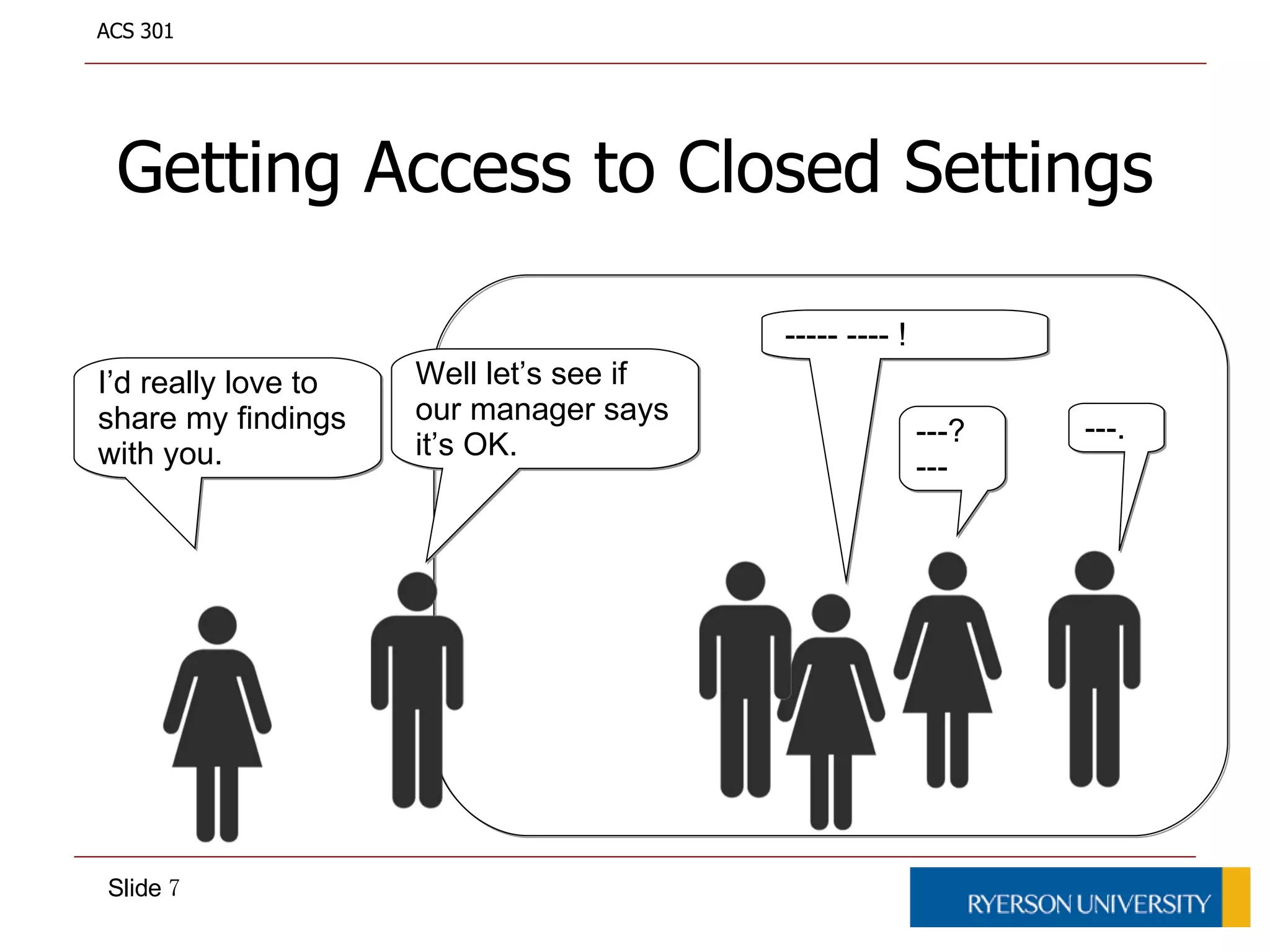 ACS 301

Getting Access to Closed Settings

I'd really love to share my findings with you.

Well let's see if our manager says it's OK.

----- ---- !

---?
---

---.

Slide 7

RYERSON UNIVERSITY