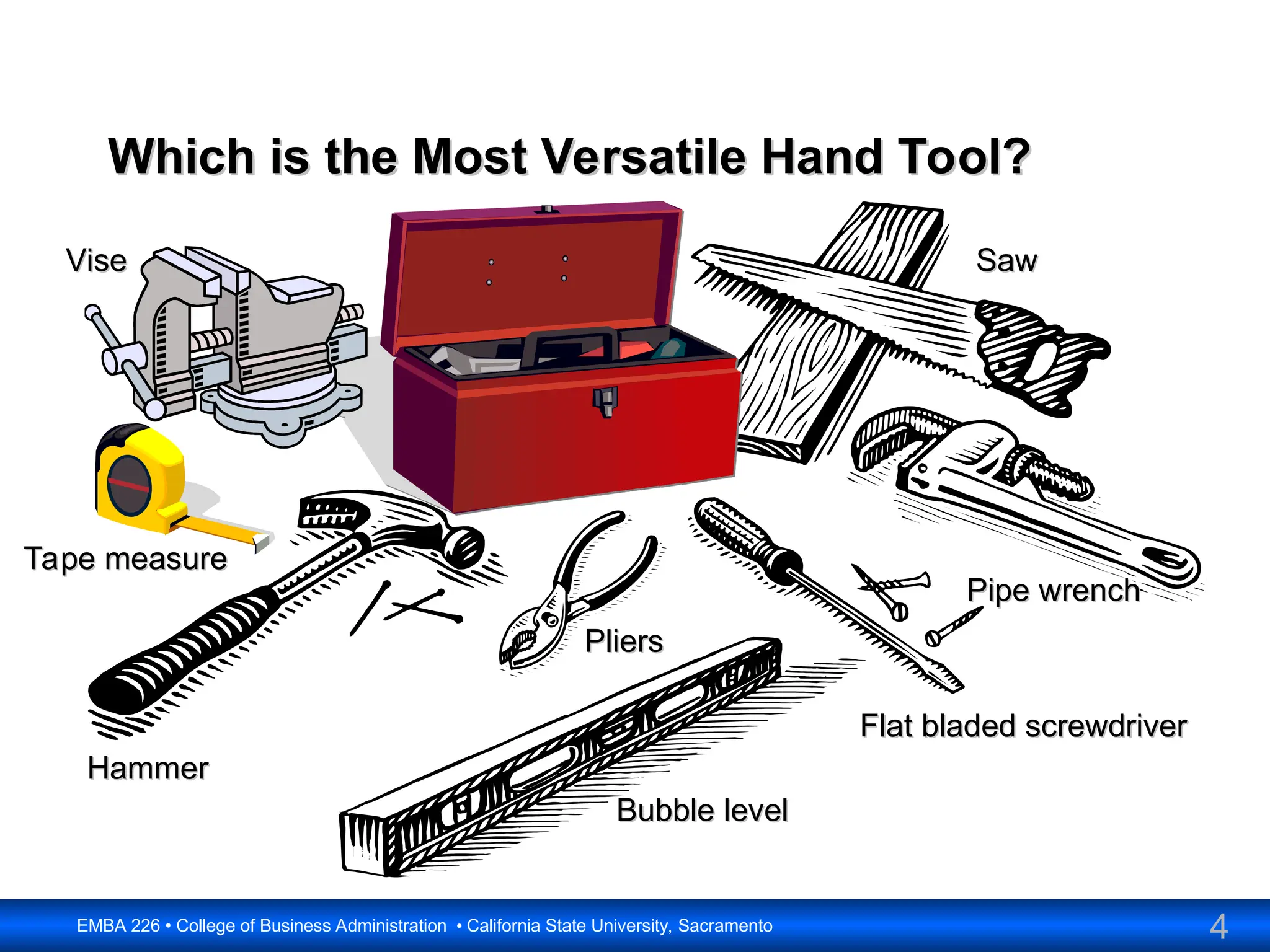 Which is the Most Versatile Hand Tool?

Vise

Saw

Tape measure

Pipe wrench

Pliers

Flat bladed screwdriver

Hammer

Bubble level

EMBA 226 • College of Business Administration • California State University, Sacramento

4