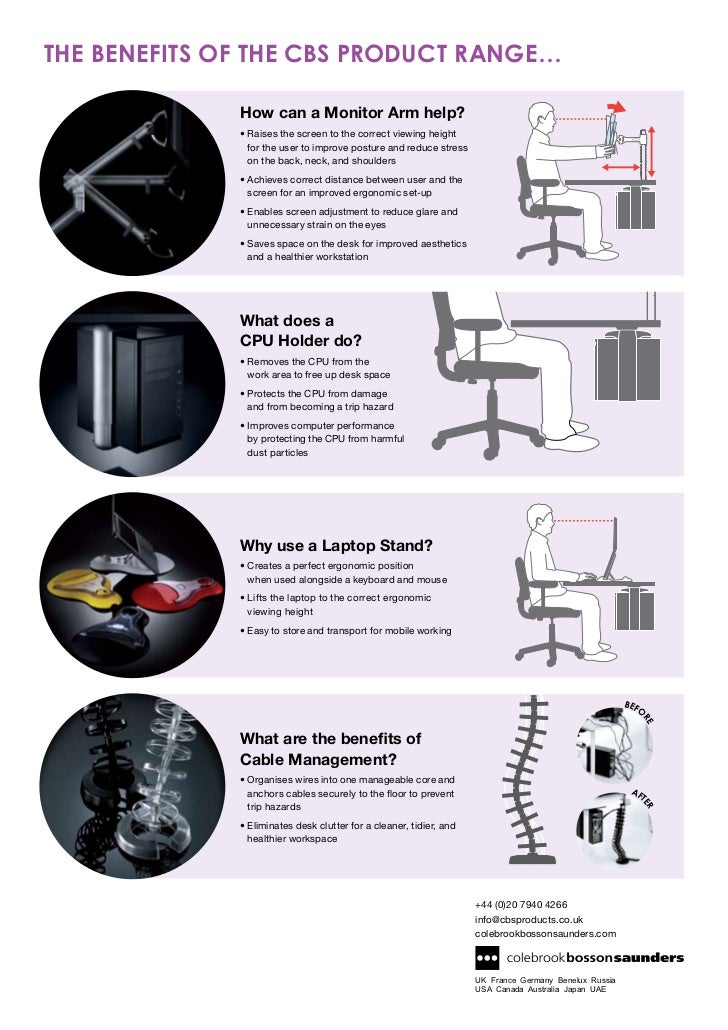 THE BENEFITS OF THE CBS PRODUCT RANGE…

How can a Monitor Arm help?

• Raises the screen to the correct viewing height for the user to improve posture and reduce stress on the back, neck, and shoulders

• Achieves correct distance between user and the screen for an improved ergonomic set-up

• Enables screen adjustment to reduce glare and unnecessary strain on the eyes

• Saves space on the desk for improved aesthetics and a healthier workstation

What does a CPU Holder do?

• Removes the CPU from the work area to free up desk space

• Protects the CPU from damage and from becoming a trip hazard

• Improves computer performance by protecting the CPU from harmful dust particles

Why use a Laptop Stand?

• Creates a perfect ergonomic position when used alongside a keyboard and mouse

• Lifts the laptop to the correct ergonomic viewing height

• Easy to store and transport for mobile working

What are the benefits of Cable Management?

• Organises wires into one manageable core and anchors cables securely to the floor to prevent trip hazards

• Eliminates desk clutter for a cleaner, tidier, and healthier workspace

BEFORE

AFTER

+44 (0)20 7940 4266
info@cbsproducts.co.uk
colebrookbossonsaunders.com

colebrookbossonsaunders

UK France Germany Benelux Russia
USA Canada Australia Japan UAE