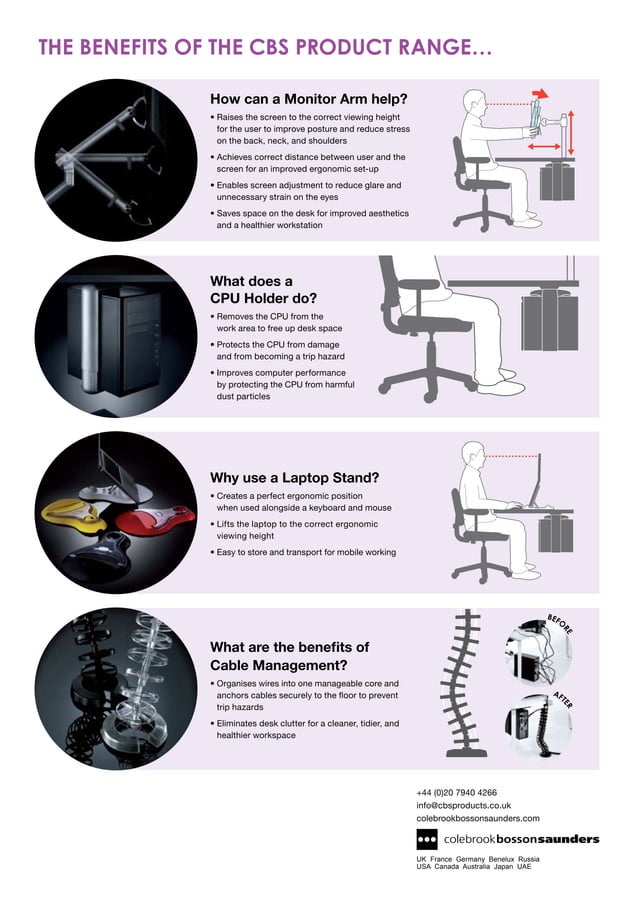 THE BENEFITS OF THE CBS PRODUCT RANGE...

How can a Monitor Arm help?
• Raises the screen to the correct viewing height for the user to improve posture and reduce stress on the back, neck, and shoulders
• Achieves correct distance between user and the screen for an improved ergonomic set-up
• Enables screen adjustment to reduce glare and unnecessary strain on the eyes
• Saves space on the desk for improved aesthetics and a healthier workstation

What does a CPU Holder do?
• Removes the CPU from the work area to free up desk space
• Protects the CPU from damage and from becoming a trip hazard
• Improves computer performance by protecting the CPU from harmful dust particles

Why use a Laptop Stand?
• Creates a perfect ergonomic position when used alongside a keyboard and mouse
• Lifts the laptop to the correct ergonomic viewing height
• Easy to store and transport for mobile working

What are the benefits of Cable Management?
• Organises wires into one manageable core and anchors cables securely to the floor to prevent trip hazards
• Eliminates desk clutter for a cleaner, tidier, and healthier workspace

BEFORE
AFTER

+44 (0)20 7940 4266
info@cbsproducts.co.uk
colebrookbossonsaunders.com

colebrookbossonsaunders

UK France Germany Benelux Russia
USA Canada Australia Japan UAE