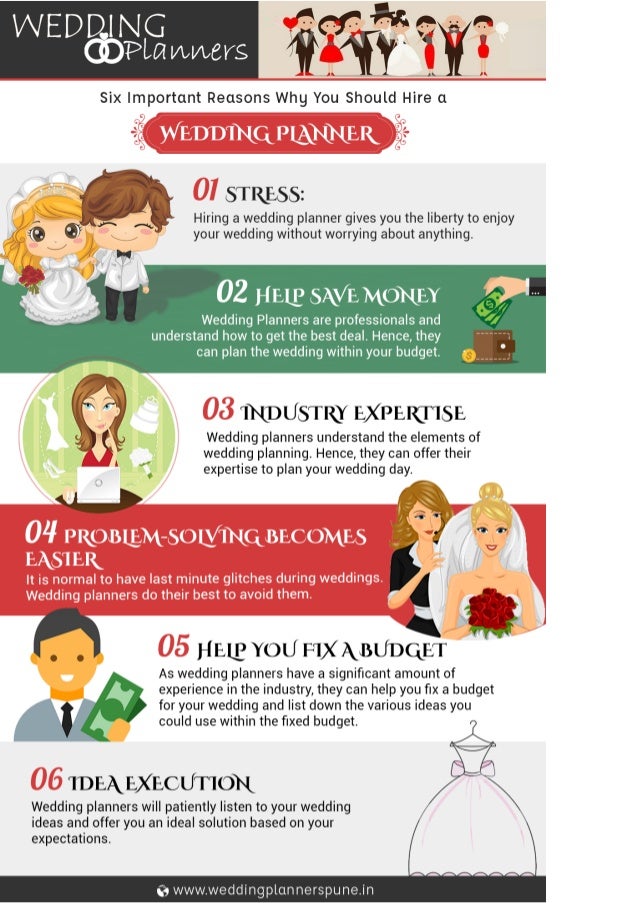 WEDDING Planners

Six Important Reasons Why You Should Hire a

WEDDING PLANNER

01 STRESS:
Hiring a wedding planner gives you the liberty to enjoy your wedding without worrying about anything.

02 HELP SAVE MONEY
Wedding Planners are professionals and understand how to get the best deal. Hence, they can plan the wedding within your budget.

03 INDUSTRY EXPERTISE
Wedding planners understand the elements of wedding planning. Hence, they can offer their expertise to plan your wedding day.

04 PROBLEM-SOLVING BECOMES EASIER
It is normal to have last minute glitches during weddings. Wedding planners do their best to avoid them.

05 HELP YOU FIX A BUDGET
As wedding planners have a significant amount of experience in the industry, they can help you fix a budget for your wedding and list down the various ideas you could use within the fixed budget.

06 IDEA EXECUTION
Wedding planners will patiently listen to your wedding ideas and offer you an ideal solution based on your expectations.

www.weddingplannerspune.in