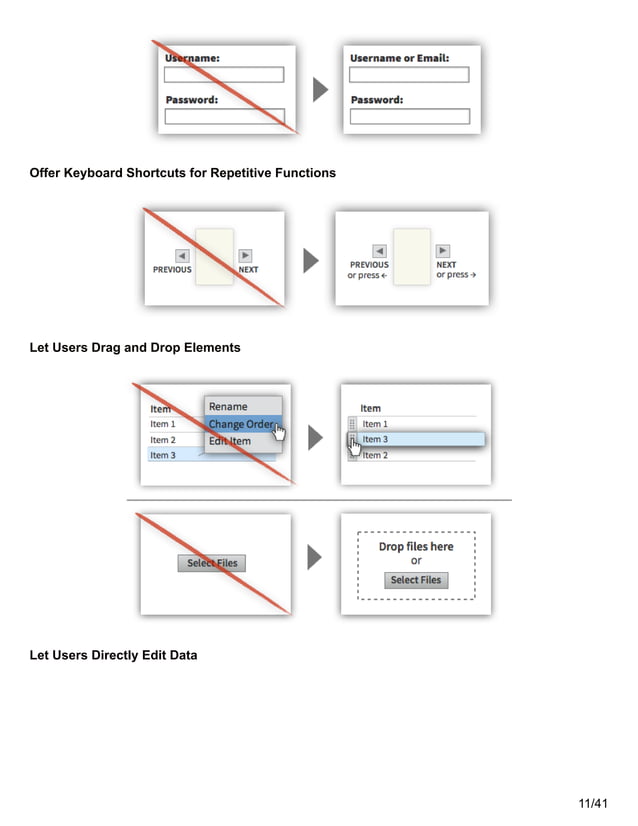 Username:

Password:

Username or Email:

Password:

Offer Keyboard Shortcuts for Repetitive Functions

PREVIOUS

NEXT

PREVIOUS
or press ←

NEXT
or press →

Let Users Drag and Drop Elements

Item
Item 1
Item 2
Item 3

Rename
Change Order
Edit Item

Item
Item 1
Item 3
Item 2

Select Files

Drop files here
or
Select Files

Let Users Directly Edit Data

11/41