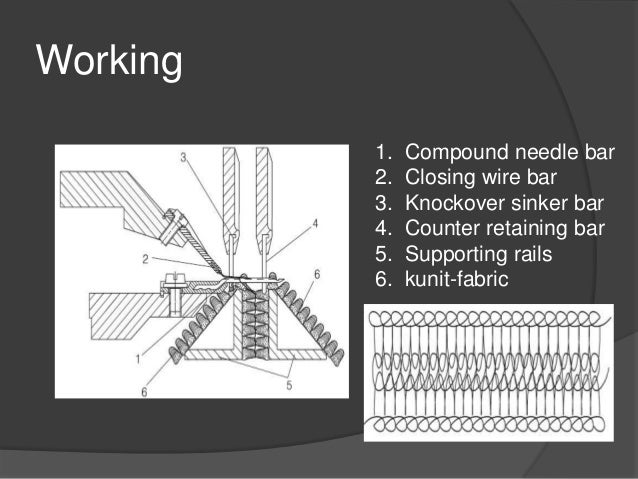 Working

3
4
2
6
1
6
5

1. Compound needle bar
2. Closing wire bar
3. Knockover sinker bar
4. Counter retaining bar
5. Supporting rails
6. kunit-fabric