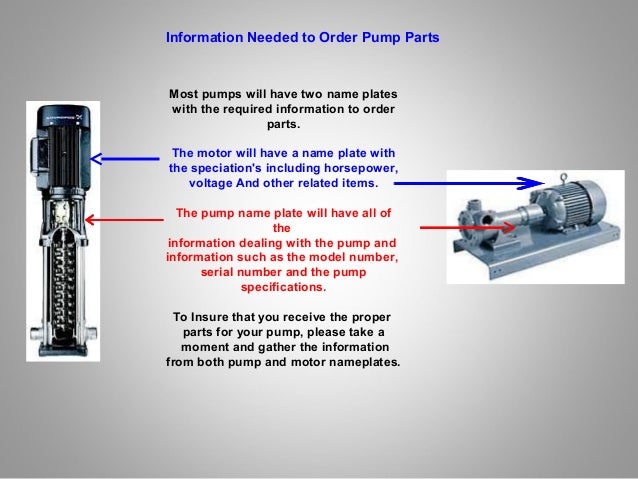 Information Needed to Order Pump Parts

Most pumps will have two name plates with the required information to order parts.

The motor will have a name plate with the speciation's including horsepower, voltage And other related items.

The pump name plate will have all of the information dealing with the pump and information such as the model number, serial number and the pump specifications.

To Insure that you receive the proper parts for your pump, please take a moment and gather the information from both pump and motor nameplates.