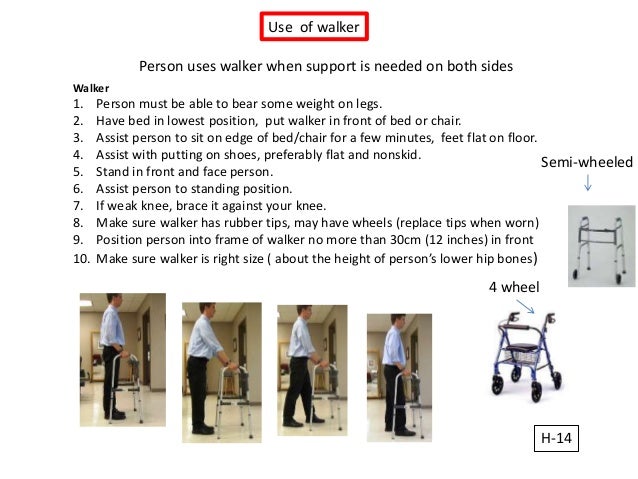 Use of walker

Person uses walker when support is needed on both sides

Walker
1. Person must be able to bear some weight on legs.
2. Have bed in lowest position, put walker in front of bed or chair.
3. Assist person to sit on edge of bed/chair for a few minutes, feet flat on floor.
4. Assist with putting on shoes, preferably flat and nonskid.
5. Stand in front and face person.
6. Assist person to standing position.
7. If weak knee, brace it against your knee.
8. Make sure walker has rubber tips, may have wheels (replace tips when worn)
9. Position person into frame of walker no more than 30cm (12 inches) in front
10. Make sure walker is right size ( about the height of person's lower hip bones)

Semi-wheeled

4 wheel

H-14