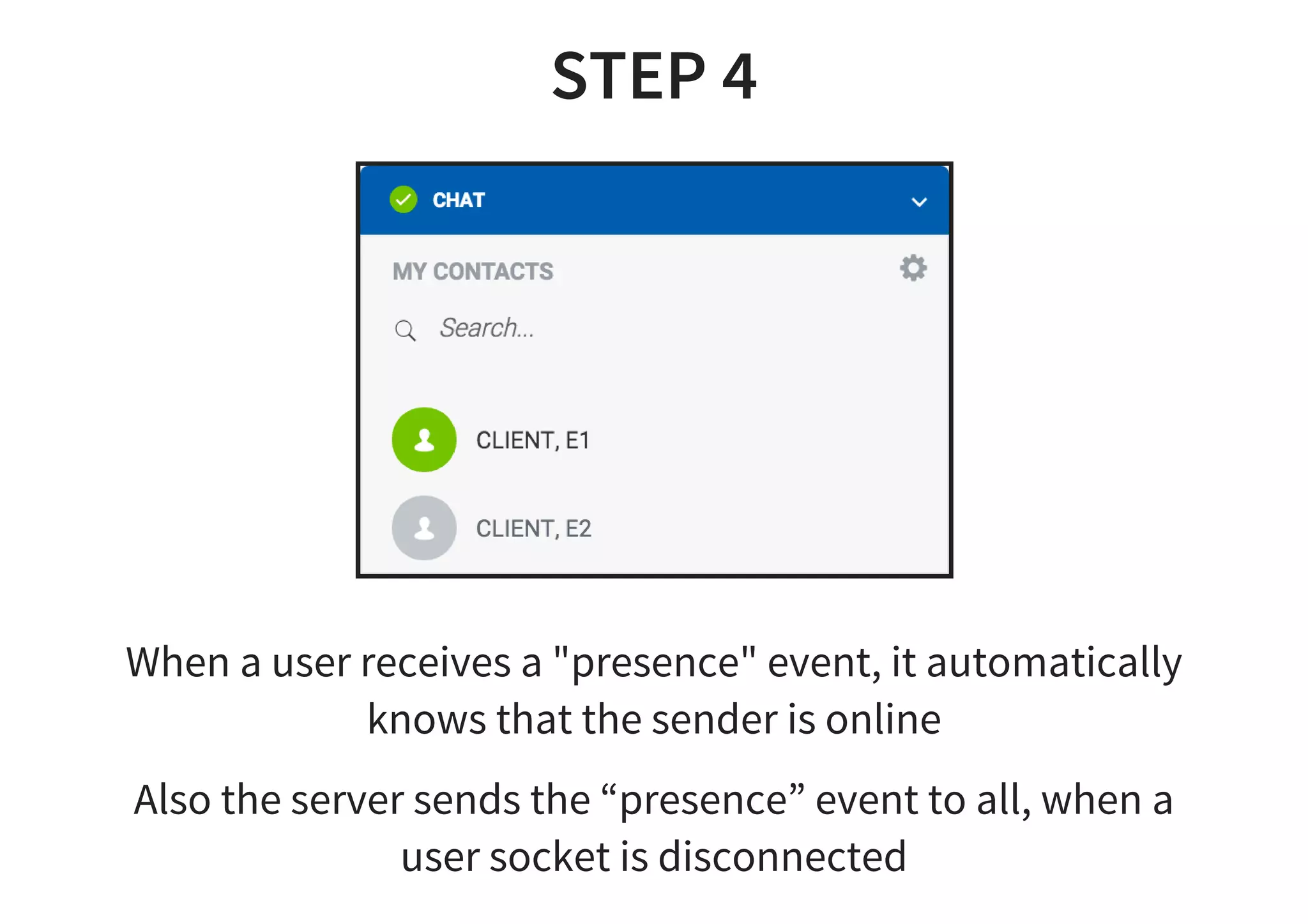 STEP 4

CHAT

MY CONTACTS

Search...

CLIENT, E1

CLIENT, E2

When a user receives a "presence" event, it automatically knows that the sender is online

Also the server sends the “presence” event to all, when a user socket is disconnected