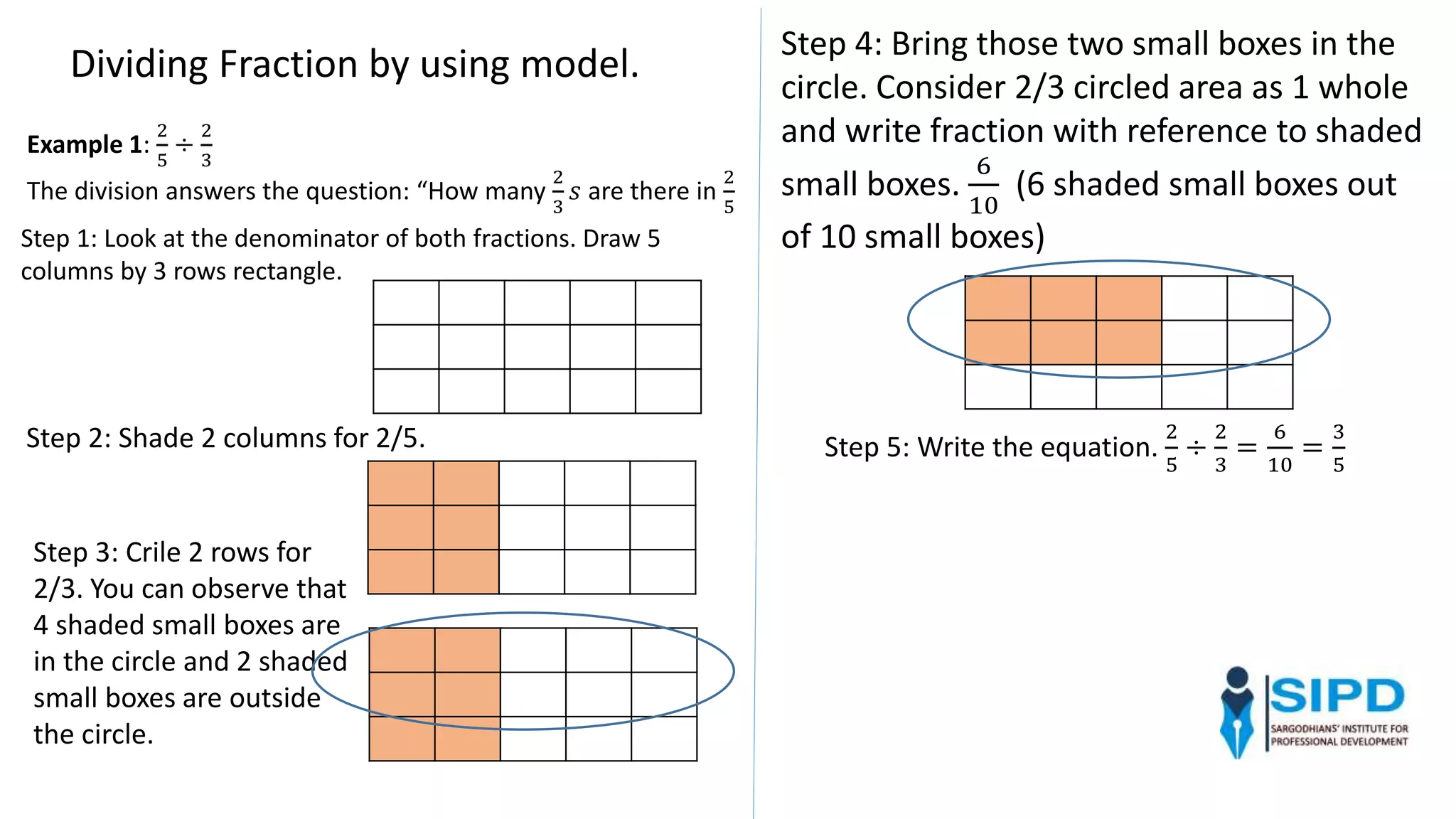 Dividing Fraction by using model.

**Example 1**: $\frac{2}{5} \div \frac{2}{3}$

The division answers the question: “How many $\frac{2}{3}s$ are there in $\frac{2}{5}$

Step 1: Look at the denominator of both fractions. Draw 5 columns by 3 rows rectangle.

Step 2: Shade 2 columns for 2/5.

Step 3: Crile 2 rows for 2/3. You can observe that 4 shaded small boxes are in the circle and 2 shaded small boxes are outside the circle.

Step 4: Bring those two small boxes in the circle. Consider 2/3 circled area as 1 whole and write fraction with reference to shaded small boxes. $\frac{6}{10}$ (6 shaded small boxes out of 10 small boxes)

Step 5: Write the equation. $\frac{2}{5} \div \frac{2}{3} = \frac{6}{10} = \frac{3}{5}$

SIPD
SARGODHIANS' INSTITUTE FOR PROFESSIONAL DEVELOPMENT