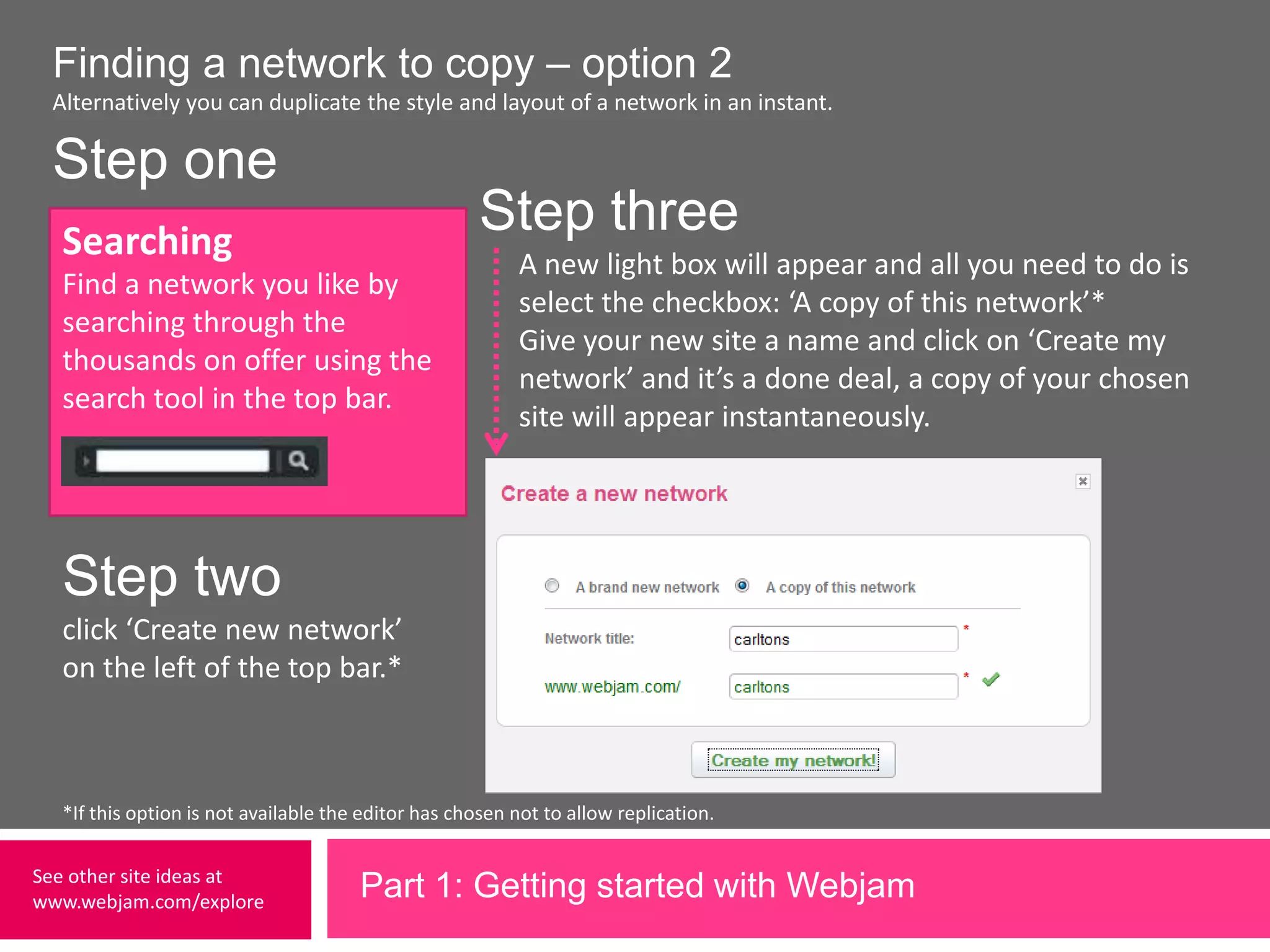 Finding a network to copy – option 2
Alternatively you can duplicate the style and layout of a network in an instant.

Step one

Searching
Find a network you like by searching through the thousands on offer using the search tool in the top bar.

Step two
click ‘Create new network’ on the left of the top bar.*

Step three
A new light box will appear and all you need to do is select the checkbox: ‘A copy of this network’*
Give your new site a name and click on ‘Create my network’ and it’s a done deal, a copy of your chosen site will appear instantaneously.

Create a new network

A brand new network A copy of this network

Network title: carltons *

www.webjam.com/ carltons *

Create my network!

*If this option is not available the editor has chosen not to allow replication.

See other site ideas at www.webjam.com/explore

Part 1: Getting started with Webjam