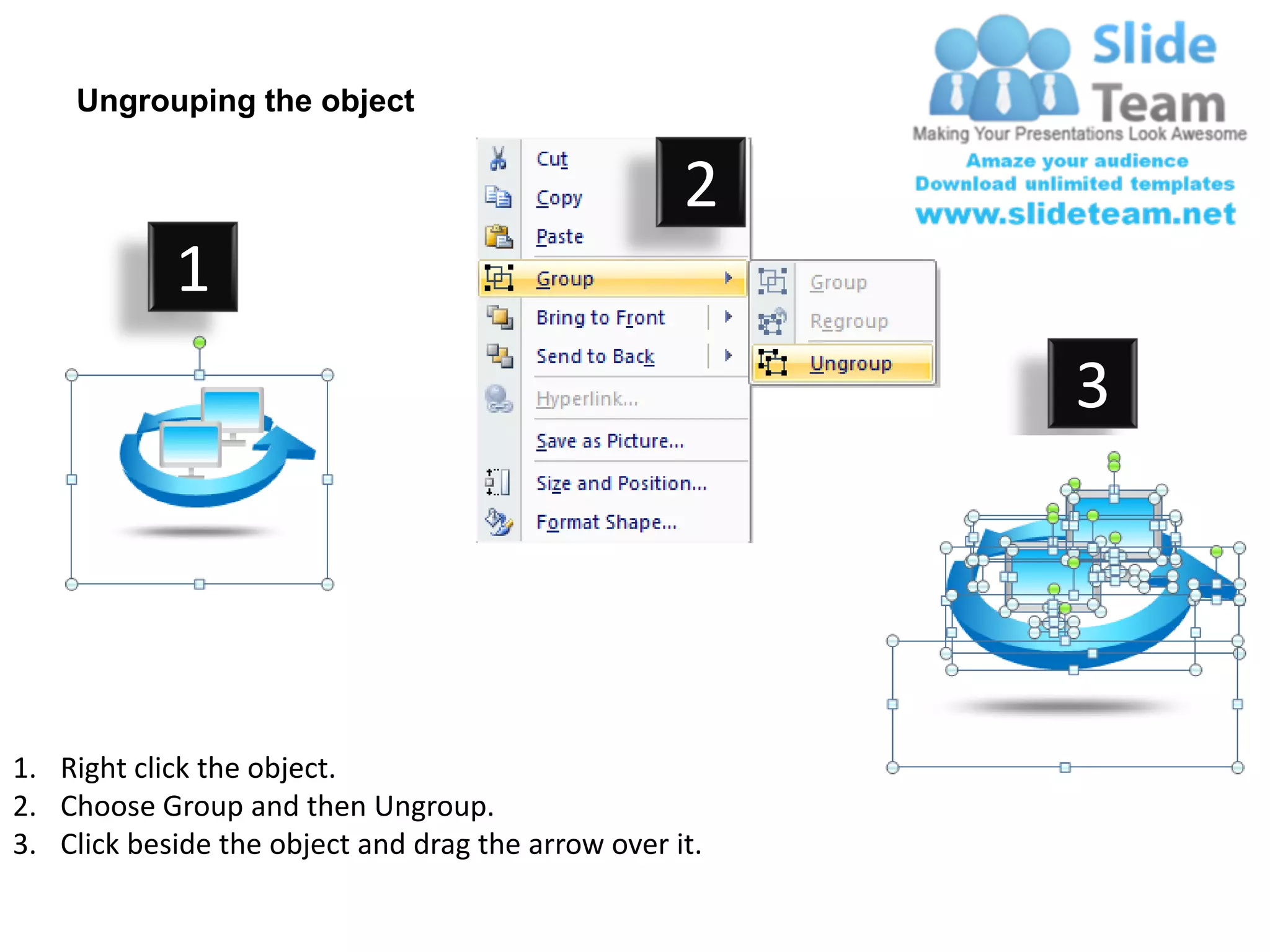 Ungrouping the object

Slide Team
Making Your Presentations Look Awesome
Amaze your audience
Download unlimited templates
www.slideteam.net

1

2

Cut
Copy
Paste
Group
Bring to Front
Send to Back
Hyperlink...
Save as Picture...
Size and Position...
Format Shape...

Group
Regroup
Ungroup

3

1. Right click the object.
2. Choose Group and then Ungroup.
3. Click beside the object and drag the arrow over it.