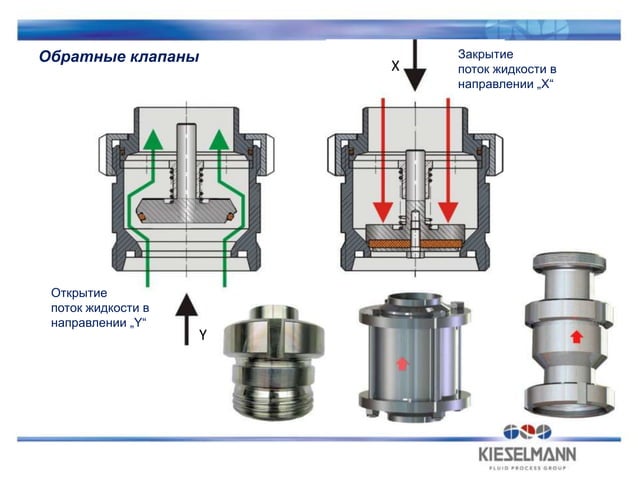 Обратные клапаны

X

Закрытие
поток жидкости в направлении „X“

Открытие
поток жидкости в направлении „Y“

Y

KIESELMANN
FLUID PROCESS GROUP