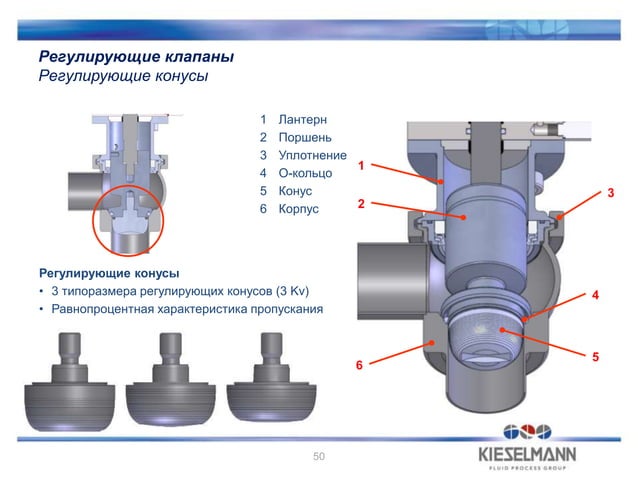 Регулирующие клапаны
Регулирующие конусы

1 Лантерн
2 Поршень
3 Уплотнение
4 О-кольцо
5 Конус
6 Корпус

1
2
3
4
5
6

Регулирующие конусы
• 3 типоразмера регулирующих конусов (3 Kv)
• Равнопроцентная характеристика пропускания

50

KIESELMANN
FLUID PROCESS GROUP