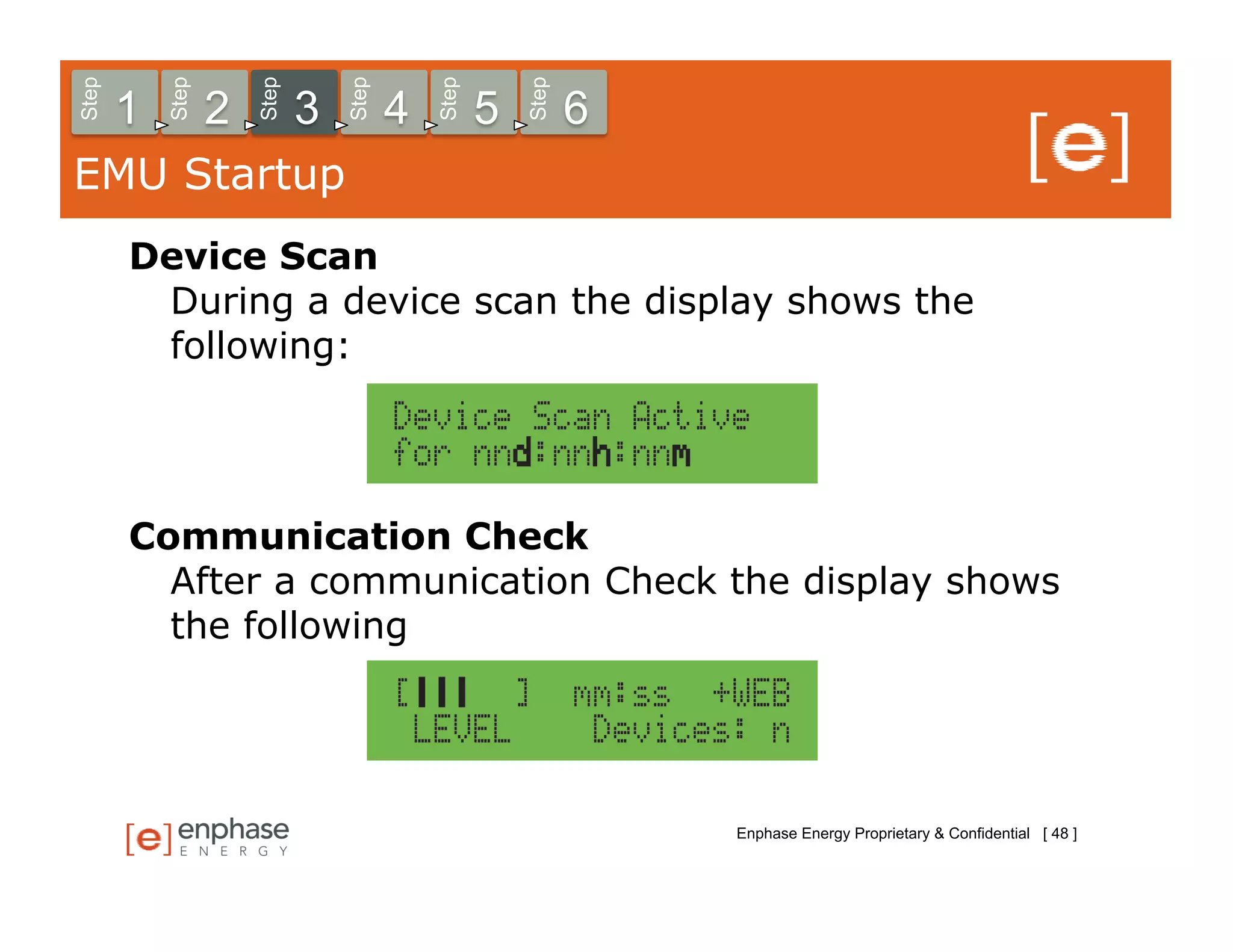 Step 1 Step 2 Step 3 Step 4 Step 5 Step 6

[e]

EMU Startup

Device Scan

During a device scan the display shows the following:

Device Scan Active
for nnd:nnh:nnm

Communication Check

After a communication Check the display shows the following

[||| ] mm:ss +WEB
LEVEL Devices: n

[e] enphase ENERGY

Enphase Energy Proprietary & Confidential [ 48 ]