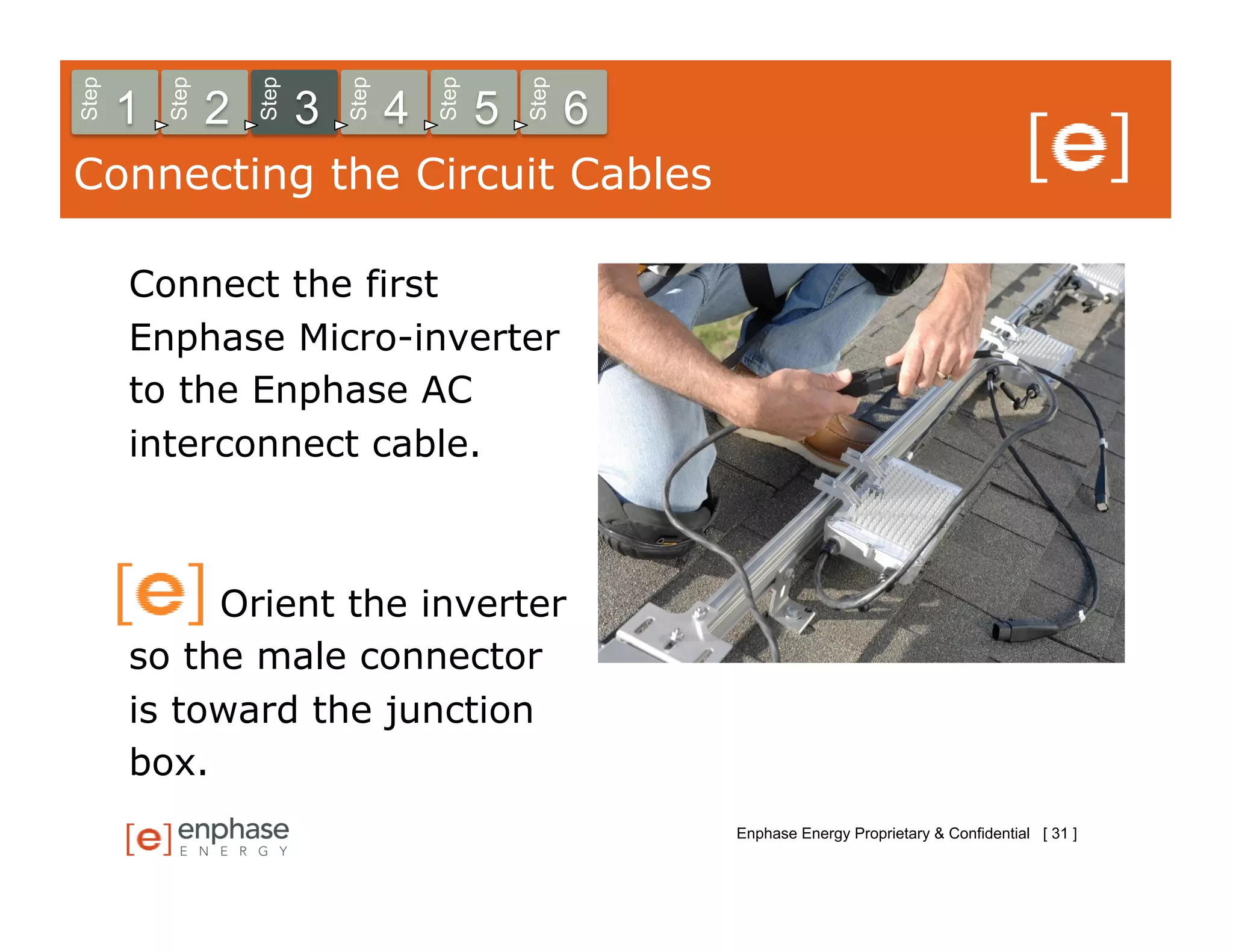 Step 1 Step 2 Step 3 Step 4 Step 5 Step 6

Connecting the Circuit Cables

[e]

Connect the first Enphase Micro-inverter to the Enphase AC interconnect cable.

[e] Orient the inverter so the male connector is toward the junction box.

[e] enphase ENERGY

Enphase Energy Proprietary & Confidential [ 31 ]