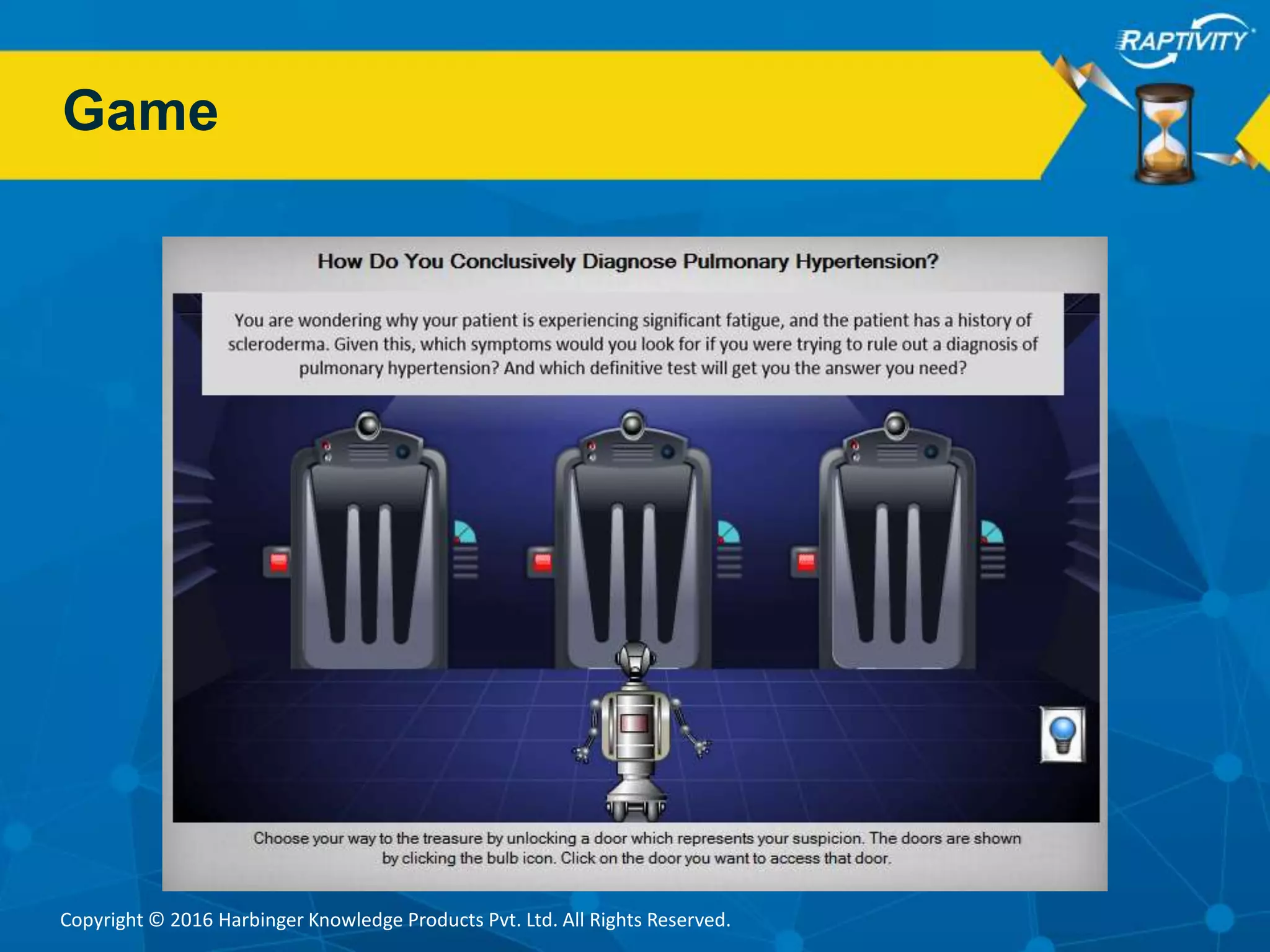 RAPTIVITY

Game

How Do You Conclusively Diagnose Pulmonary Hypertension?

You are wondering why your patient is experiencing significant fatigue, and the patient has a history of scleroderma. Given this, which symptoms would you look for if you were trying to rule out a diagnosis of pulmonary hypertension? And which definitive test will get you the answer you need?

Choose your way to the treasure by unlocking a door which represents your suspicion. The doors are shown by clicking the bulb icon. Click on the door you want to access that door.

Copyright © 2016 Harbinger Knowledge Products Pvt. Ltd. All Rights Reserved.