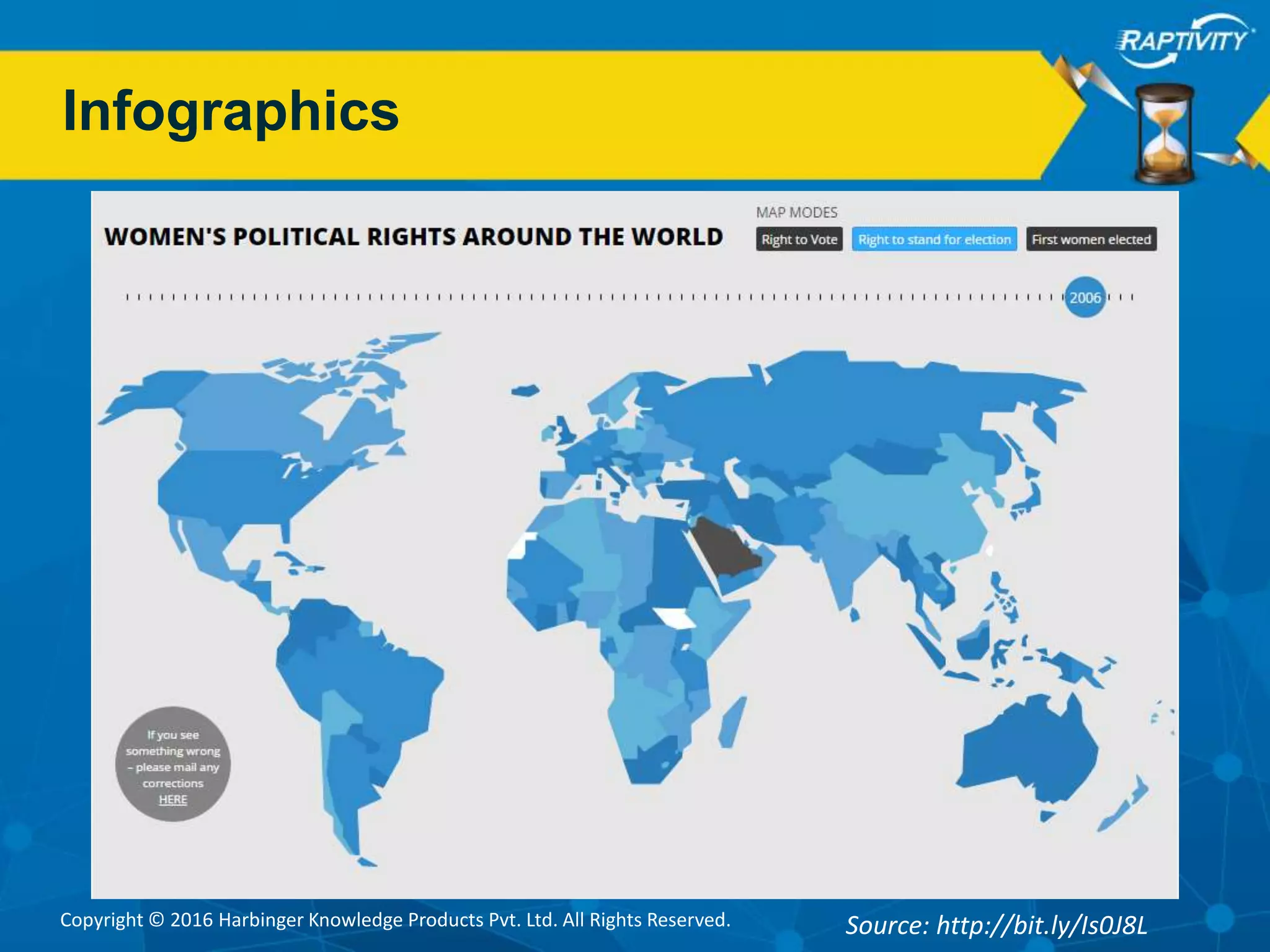 RAPTIVITY

Infographics

WOMEN'S POLITICAL RIGHTS AROUND THE WORLD

MAP MODES

Right to Vote

Right to stand for election

First women elected

2006

If you see something wrong – please mail any corrections HERE

Copyright © 2016 Harbinger Knowledge Products Pvt. Ltd. All Rights Reserved.

Source: http://bit.ly/Is0J8L