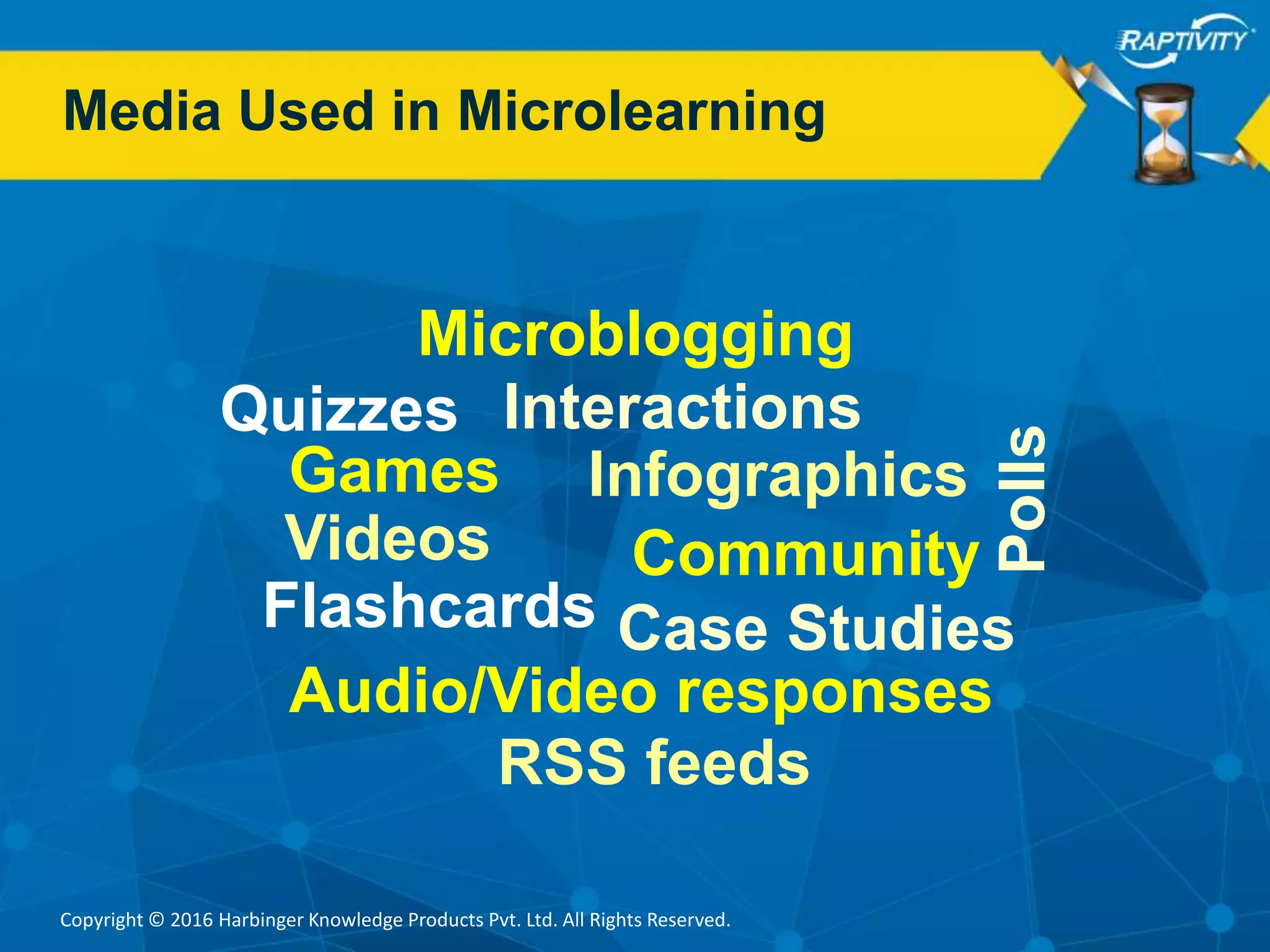 RAPTIVITY

Media Used in Microlearning

Microblogging

Quizzes Interactions

Games Infographics

Polls

Videos Community

Flashcards Case Studies

Audio/Video responses

RSS feeds

Copyright © 2016 Harbinger Knowledge Products Pvt. Ltd. All Rights Reserved.