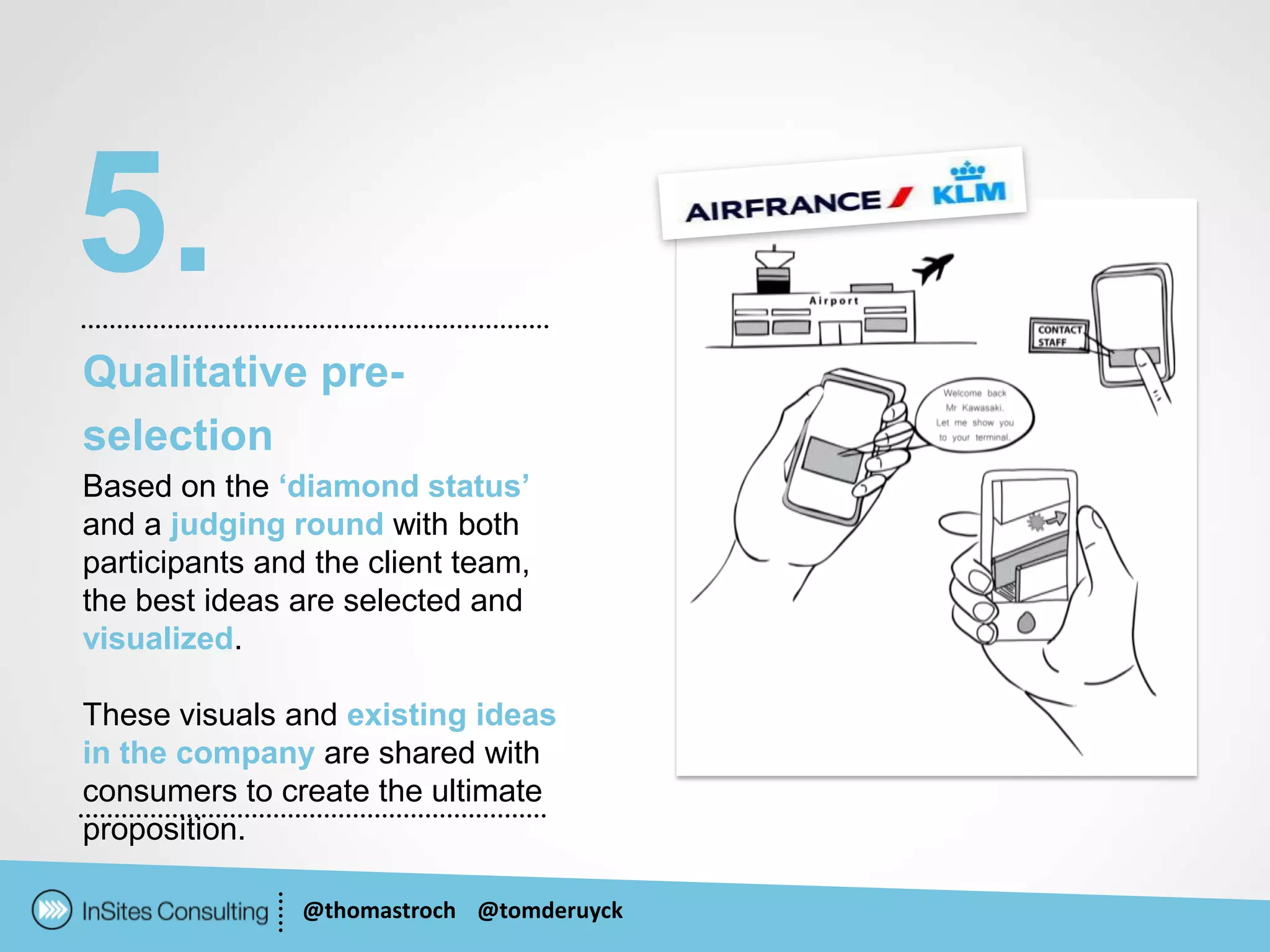 5.

Qualitative pre-selection

Based on the ‘diamond status’ and a judging round with both participants and the client team, the best ideas are selected and visualized.

These visuals and existing ideas in the company are shared with consumers to create the ultimate proposition.

AIRFRANCE KLM

Airport

CONTACT STAFF

Welcome back Mr Kawasaki. Let me show you to your terminal.

InSites Consulting @thomastroch @tomderuyck