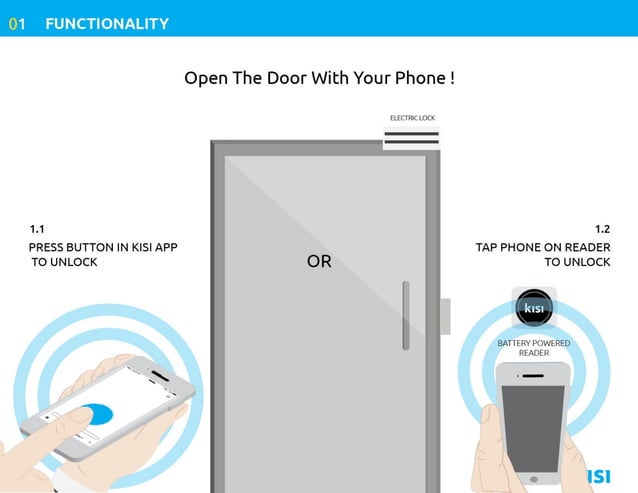 01 FUNCTIONALITY

Open The Door With Your Phone !

ELECTRIC LOCK

1.1
PRESS BUTTON IN KISI APP TO UNLOCK

OR

1.2
TAP PHONE ON READER TO UNLOCK

kisi

BATTERY POWERED READER

ISI