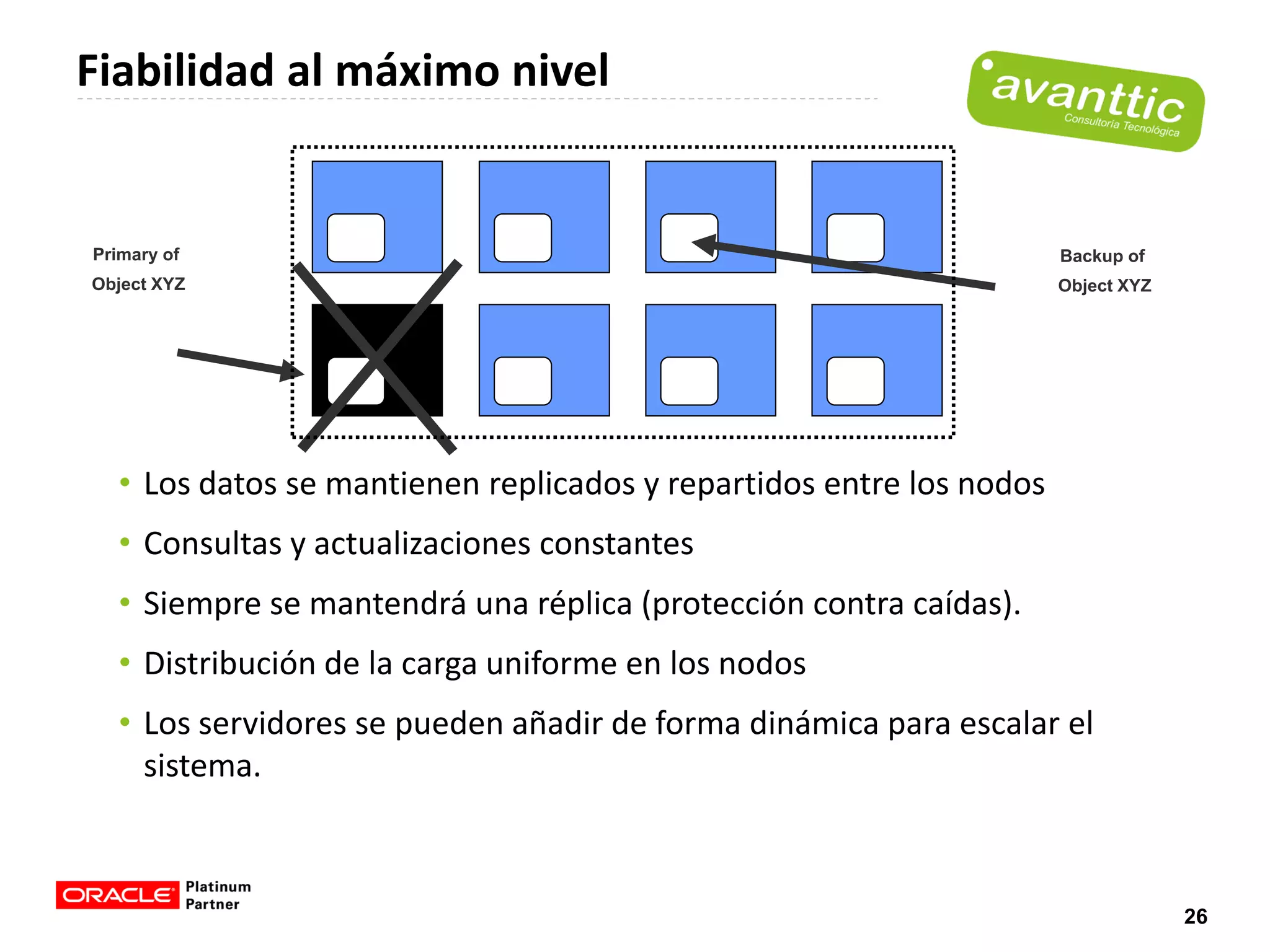 Fiabilidad al máximo nivel

avanttic
Consultoría Tecnológica

Primary of
Object XYZ

Backup of
Object XYZ

• Los datos se mantienen replicados y repartidos entre los nodos
• Consultas y actualizaciones constantes
• Siempre se mantendrá una réplica (protección contra caídas).
• Distribución de la carga uniforme en los nodos
• Los servidores se pueden añadir de forma dinámica para escalar el sistema.

ORACLE Platinum Partner

26