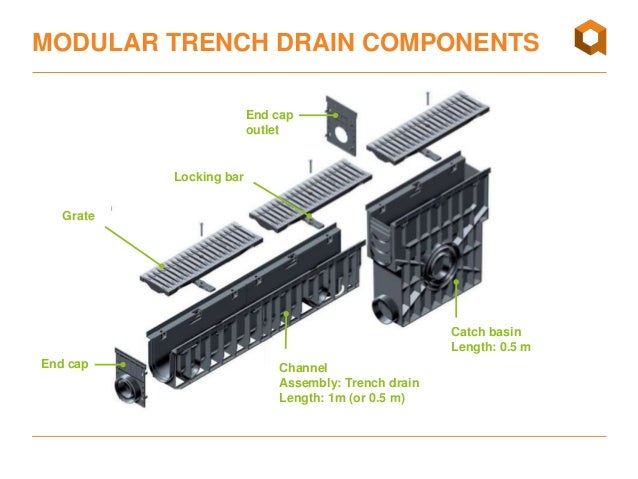 MODULAR TRENCH DRAIN COMPONENTS

End cap outlet

Locking bar

Grate

End cap

Channel
Assembly: Trench drain
Length: 1m (or 0.5 m)

Catch basin
Length: 0.5 m